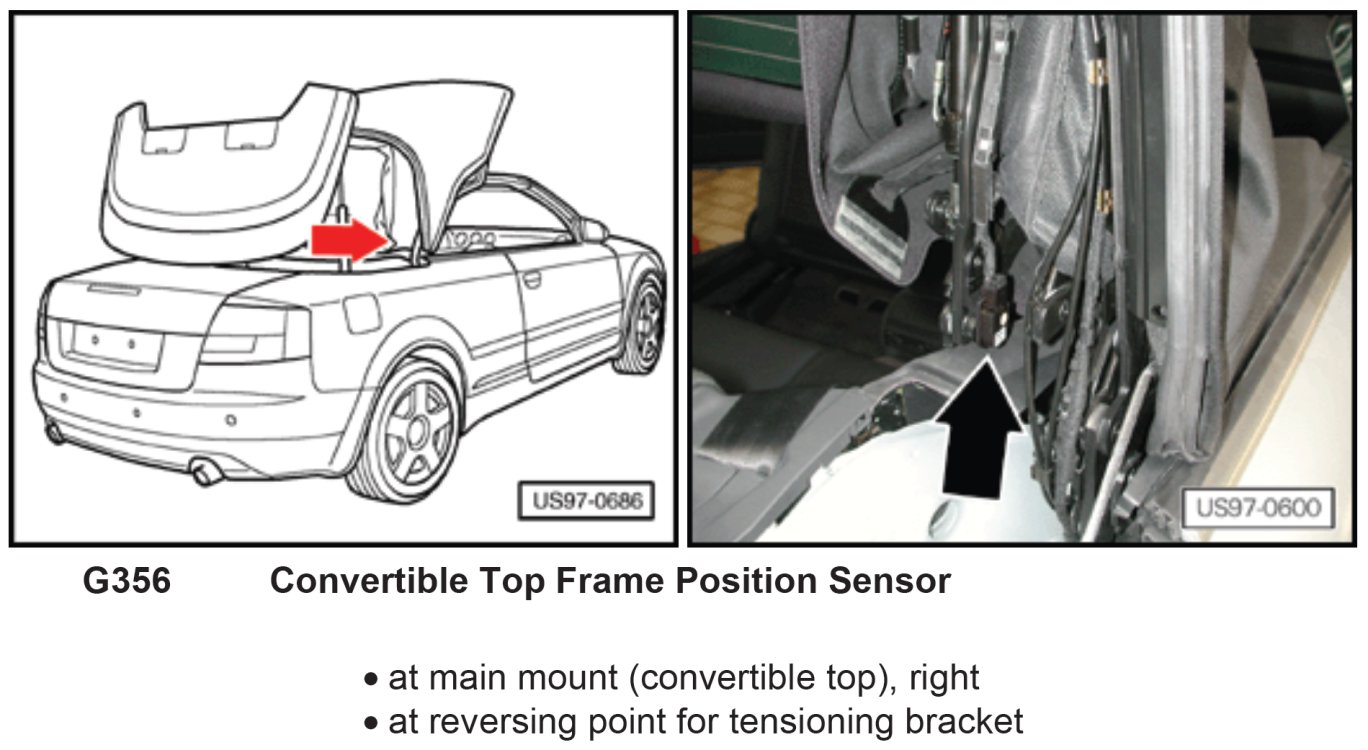 US97-0686

US97-0600

G356 Convertible Top Frame Position Sensor

• at main mount (convertible top), right
• at reversing point for tensioning bracket