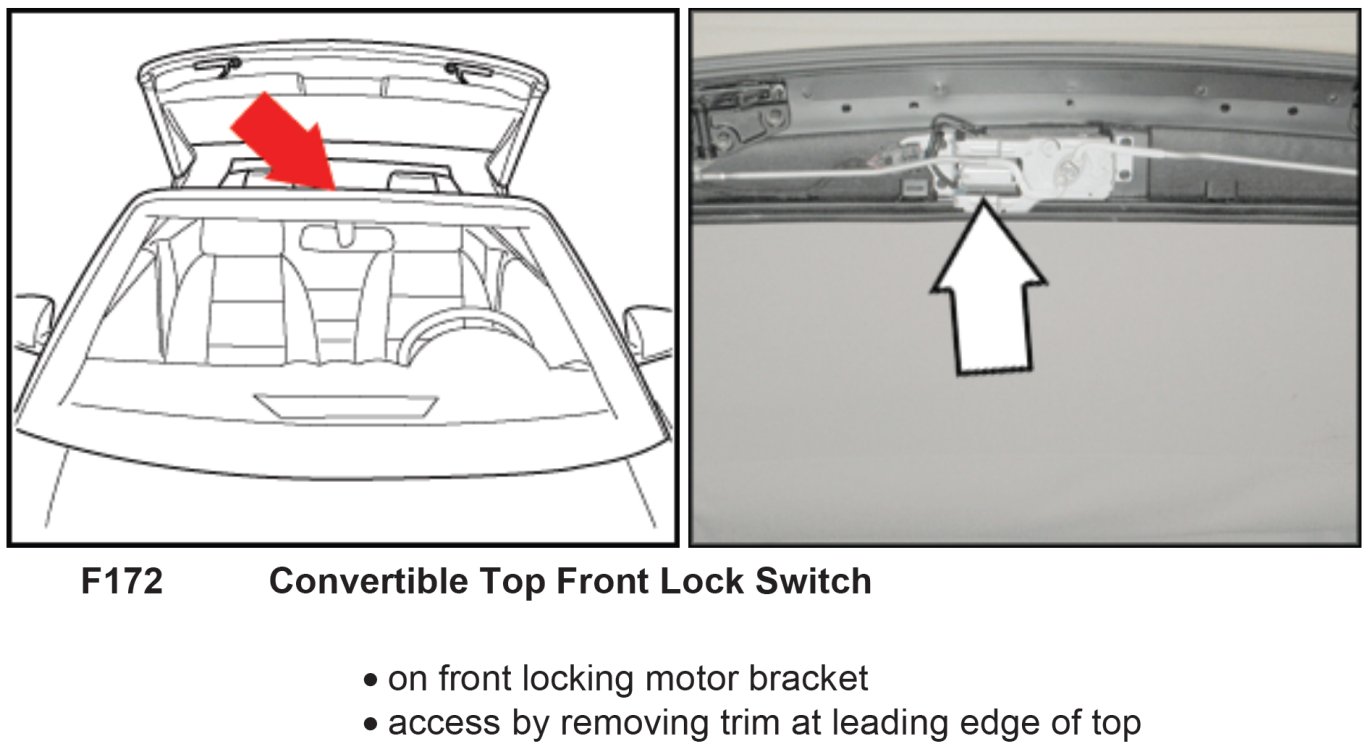 F172 Convertible Top Front Lock Switch

• on front locking motor bracket
• access by removing trim at leading edge of top