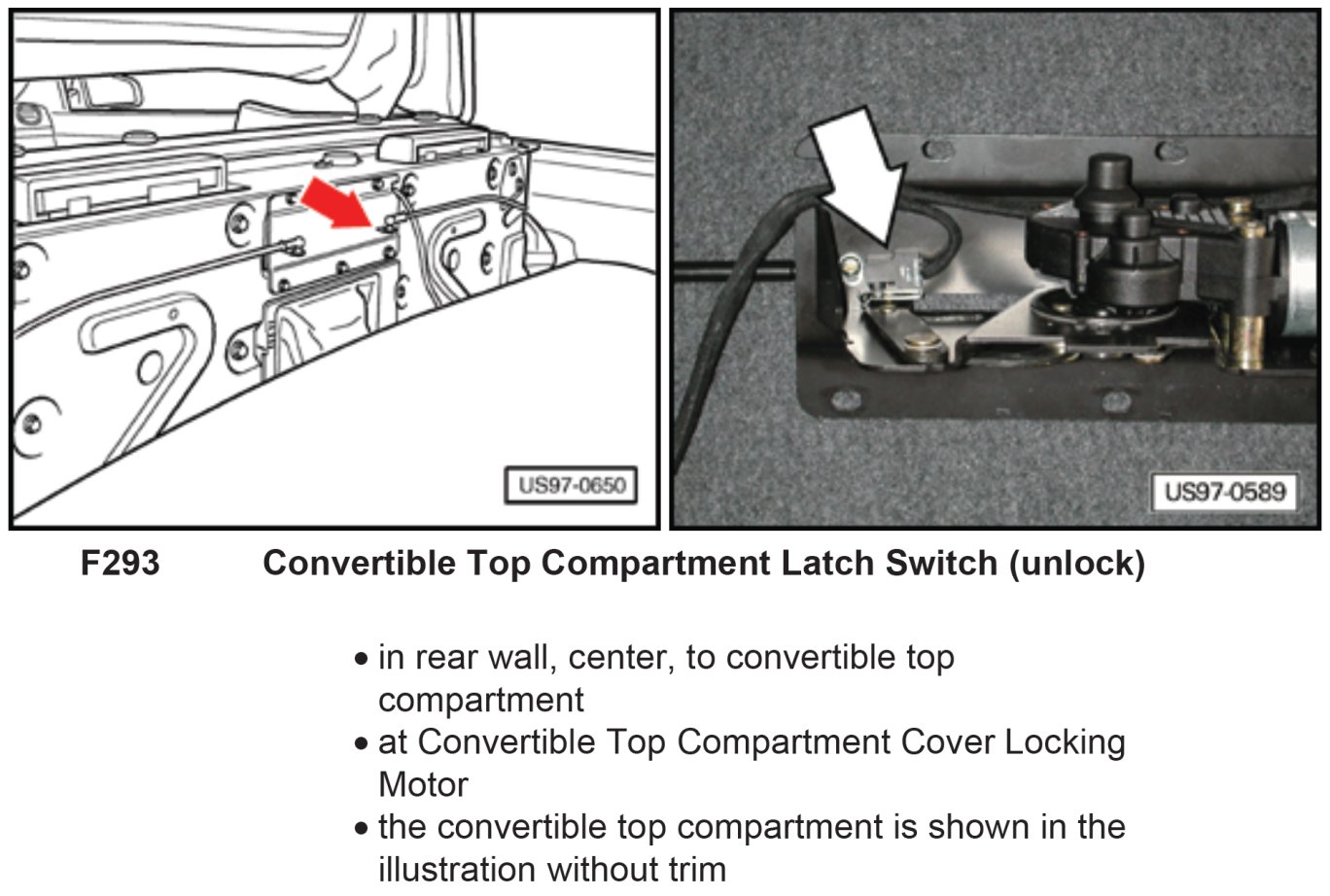 US97-0650

US97-0589

F293 Convertible Top Compartment Latch Switch (unlock)

• in rear wall, center, to convertible top compartment
• at Convertible Top Compartment Cover Locking Motor
• the convertible top compartment is shown in the illustration without trim