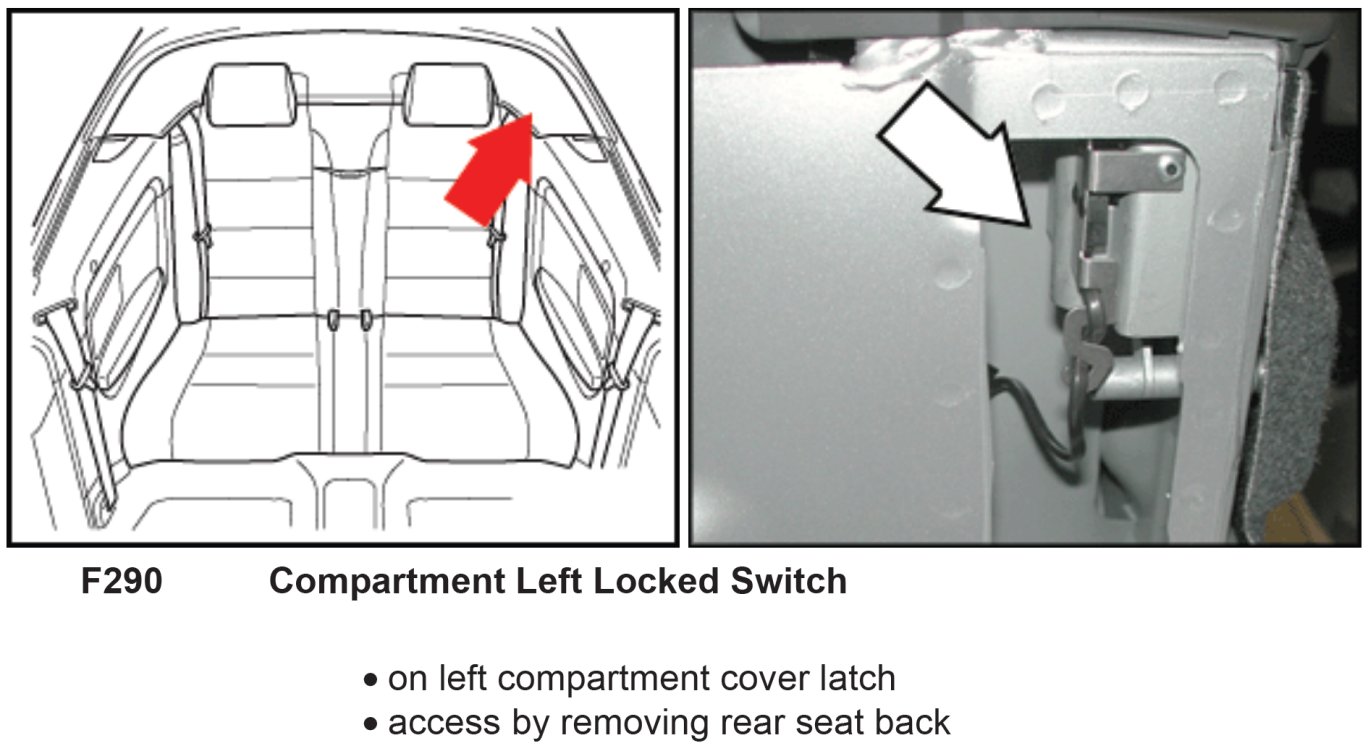 F290 Compartment Left Locked Switch

• on left compartment cover latch
• access by removing rear seat back