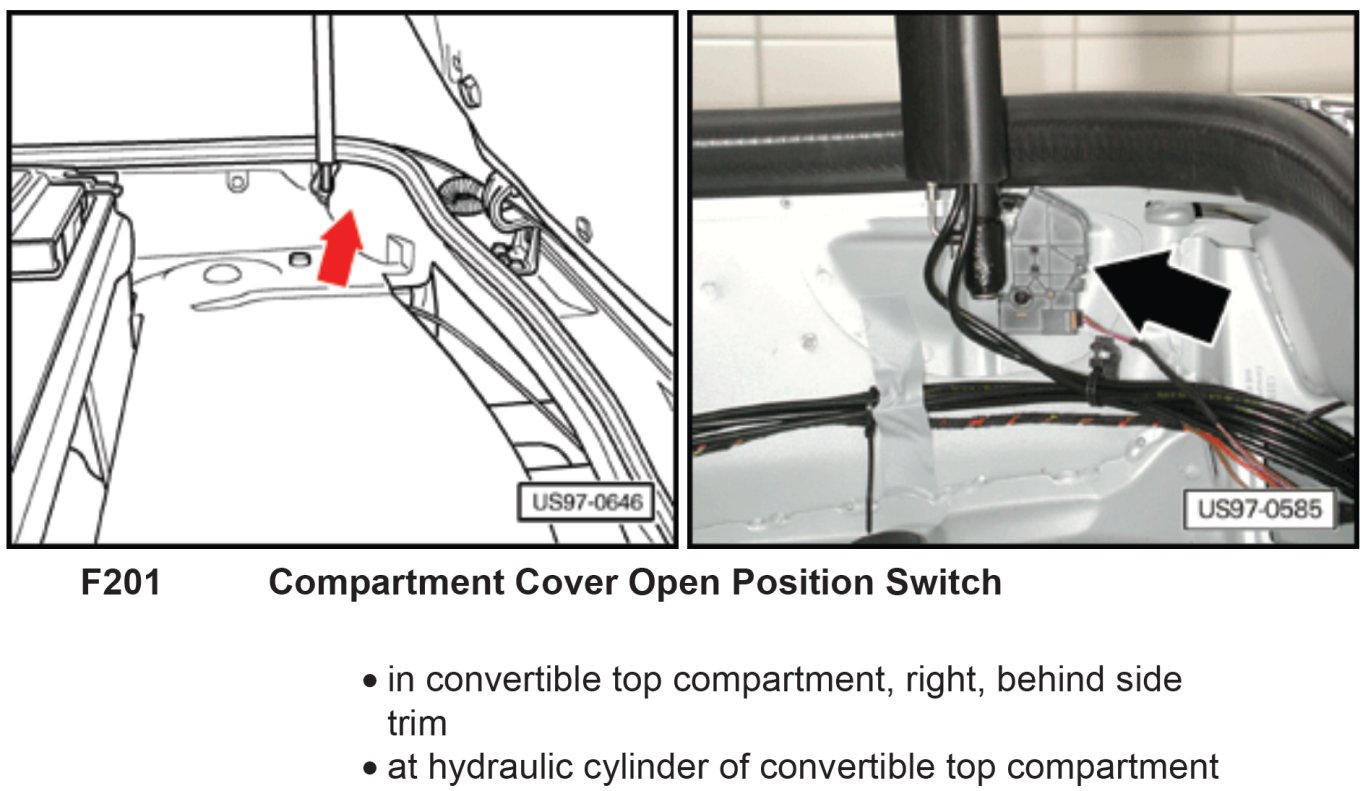 US97-0646

US97-0585

F201 Compartment Cover Open Position Switch

• in convertible top compartment, right, behind side trim
• at hydraulic cylinder of convertible top compartment