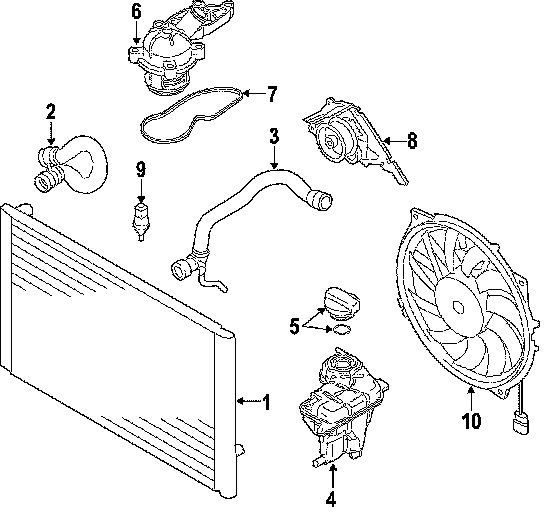 6
7
2
3
8
9
5
1
10
4