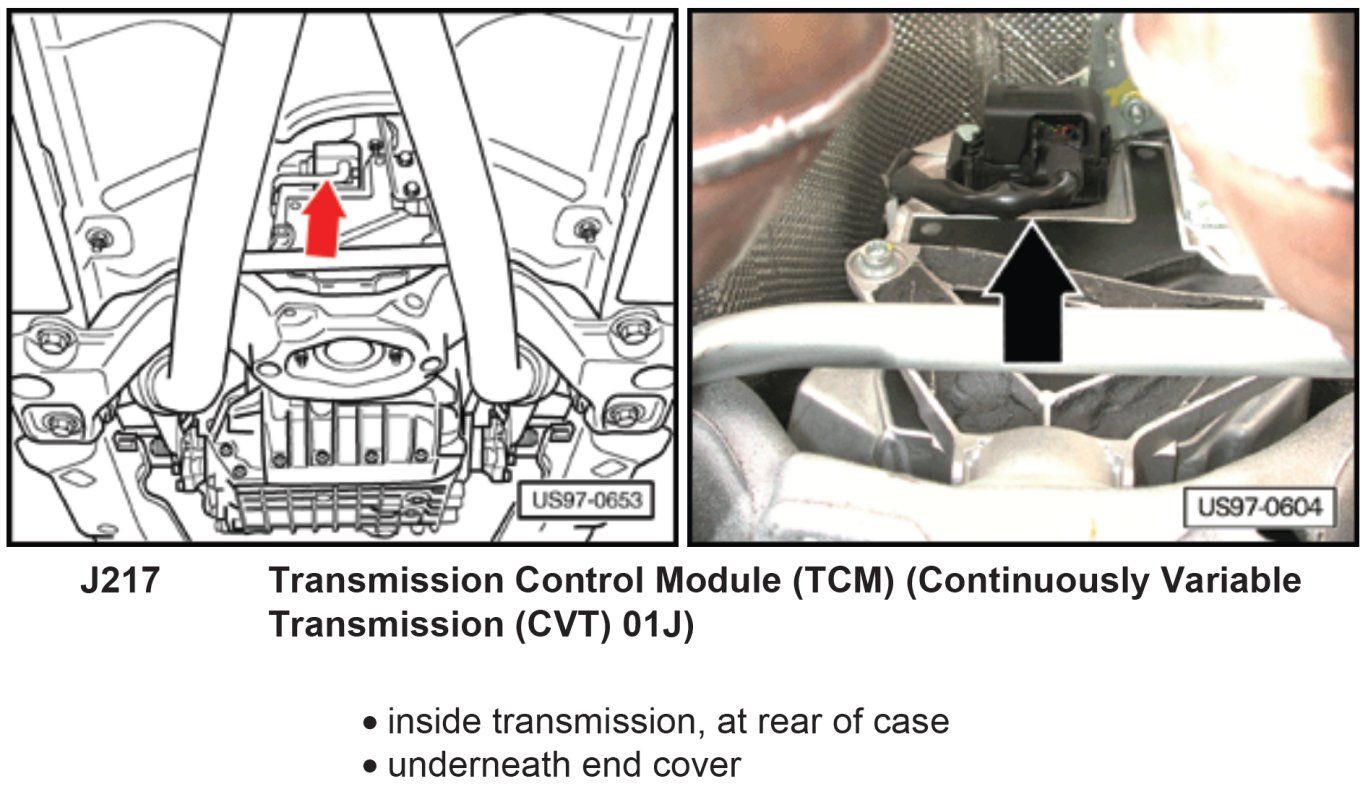 US97-0653

US97-0604

J217 Transmission Control Module (TCM) (Continuously Variable Transmission (CVT) 01J)

• inside transmission, at rear of case
• underneath end cover