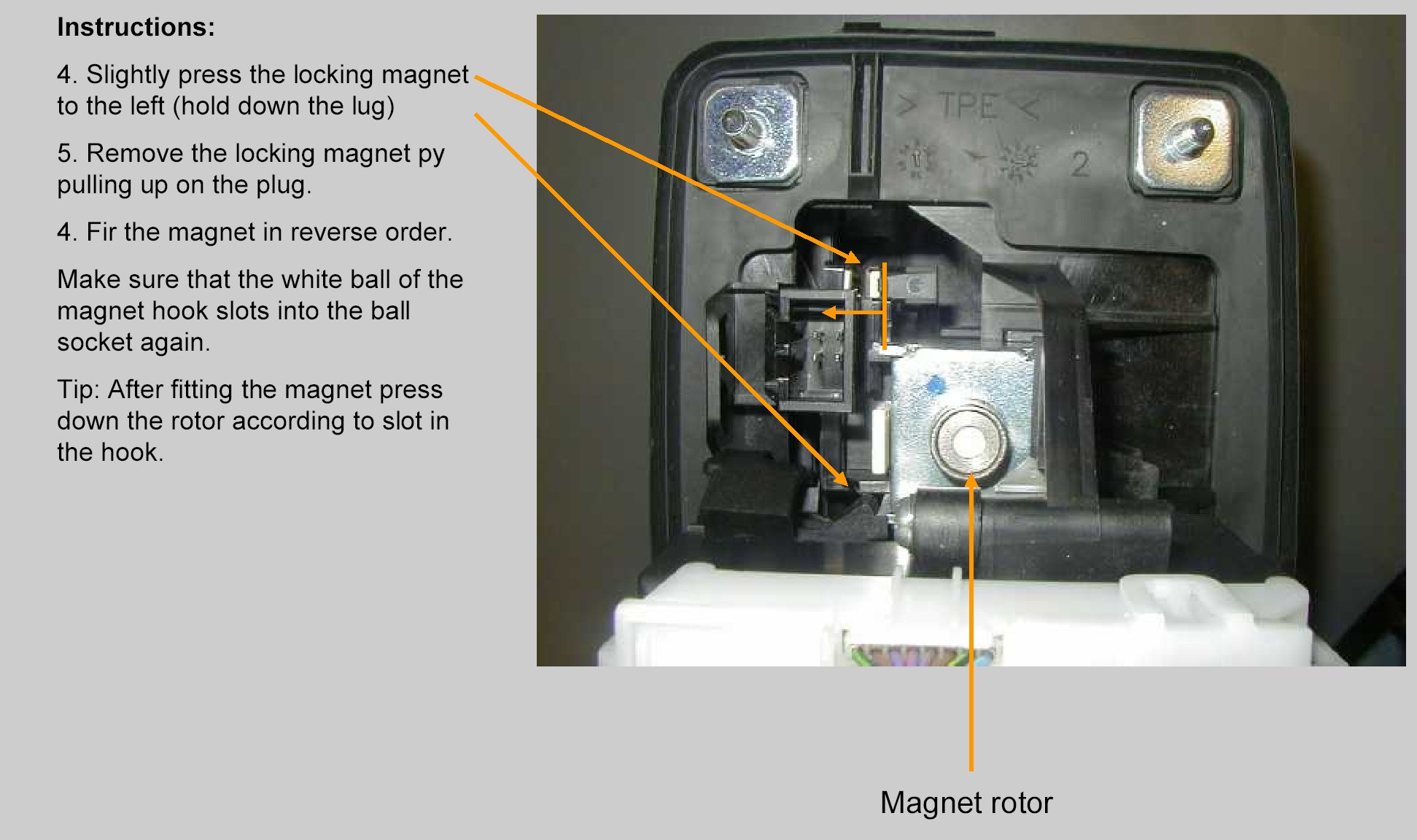 Instructions:

4. Slightly press the locking magnet to the left (hold down the lug)

5. Remove the locking magnet py pulling up on the plug.

4. Fir the magnet in reverse order.

Make sure that the white ball of the magnet hook slots into the ball socket again.

Tip: After fitting the magnet press down the rotor according to slot in the hook.

> TPE <

2

Magnet rotor