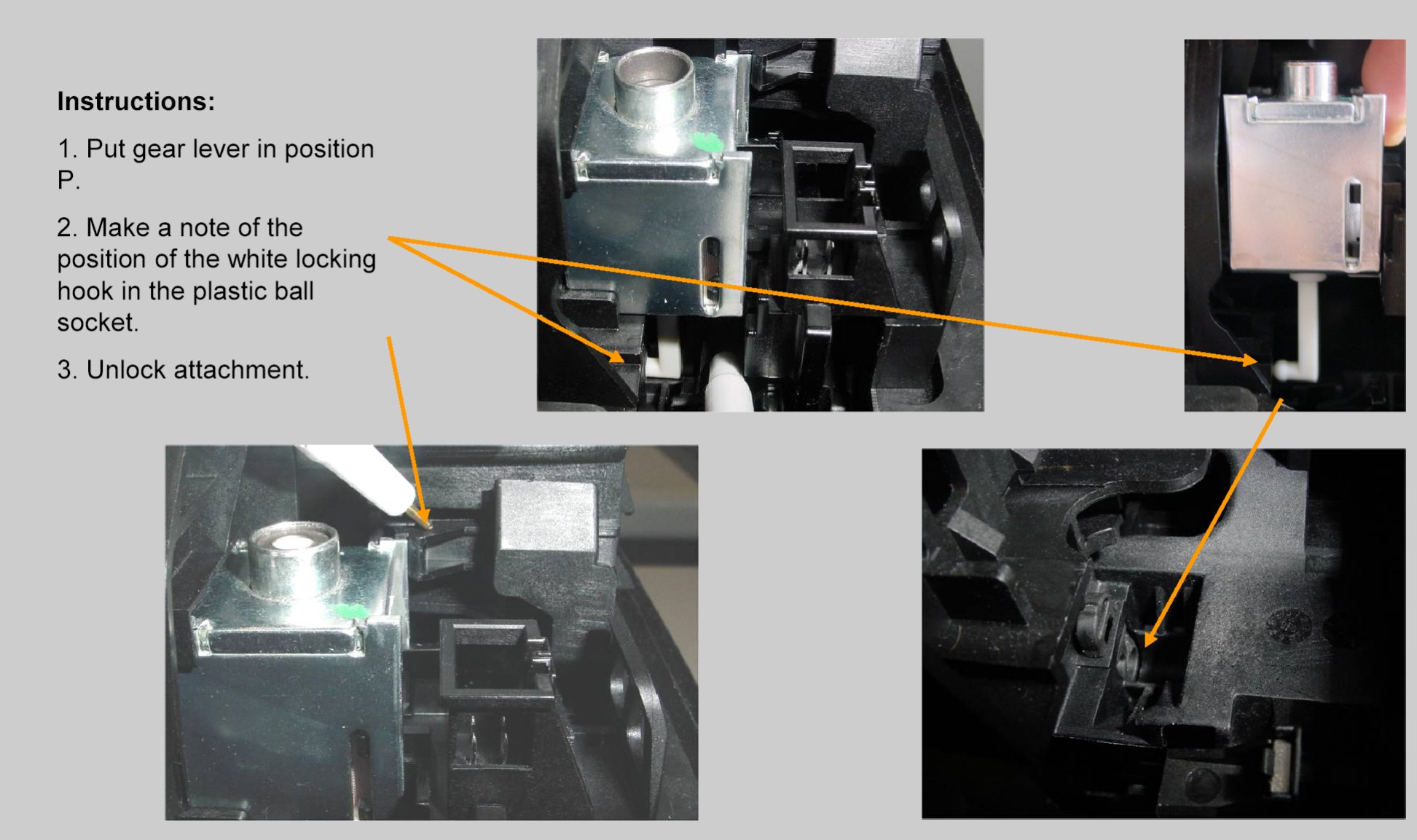 Instructions:

1. Put gear lever in position P.

2. Make a note of the position of the white locking hook in the plastic ball socket.

3. Unlock attachment.