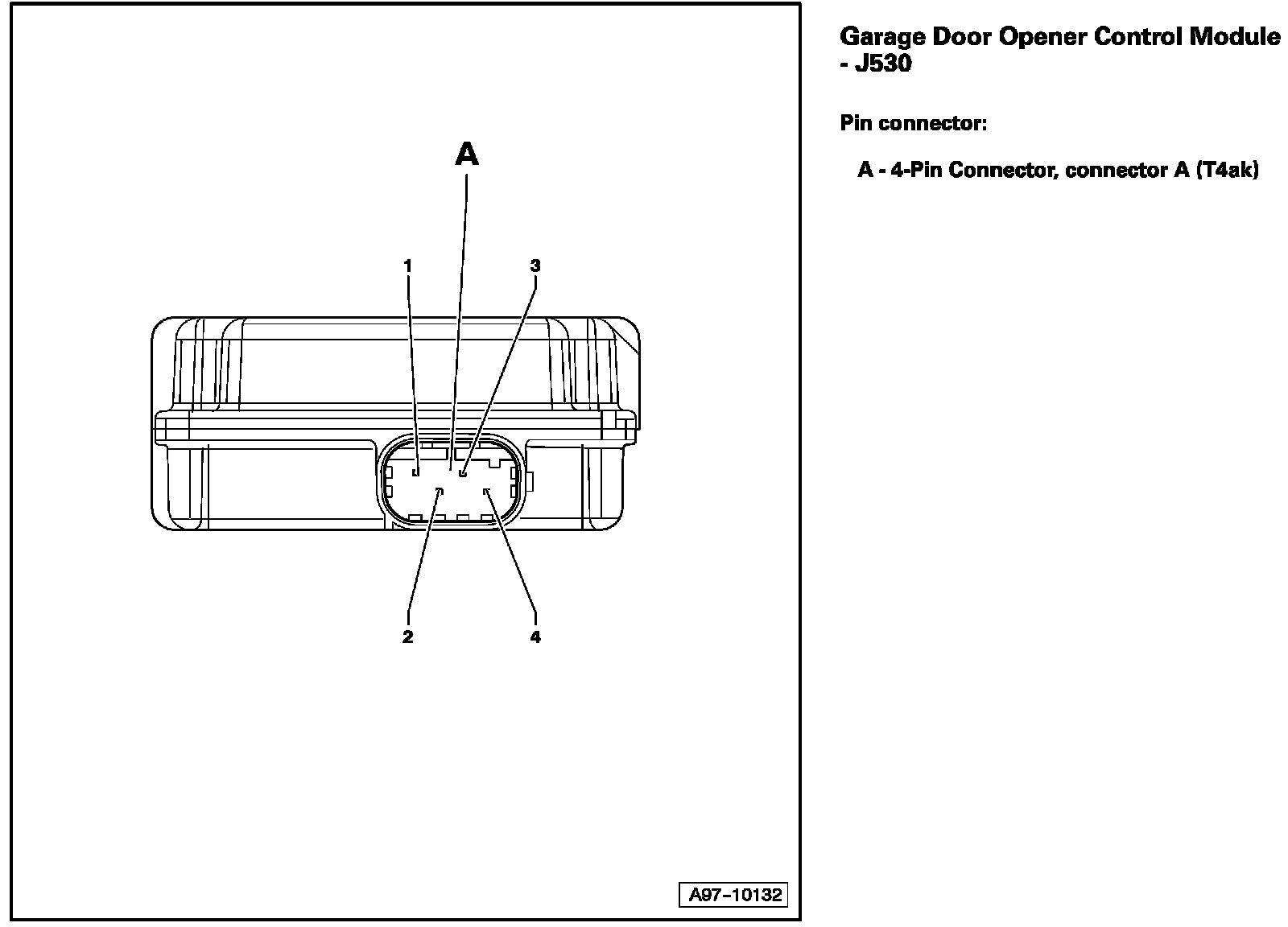 A

1

3

2

4

A97–10132

Garage Door Opener Control Module - J530

Pin connector:

A - 4-Pin Connector, connector A (T4ak)