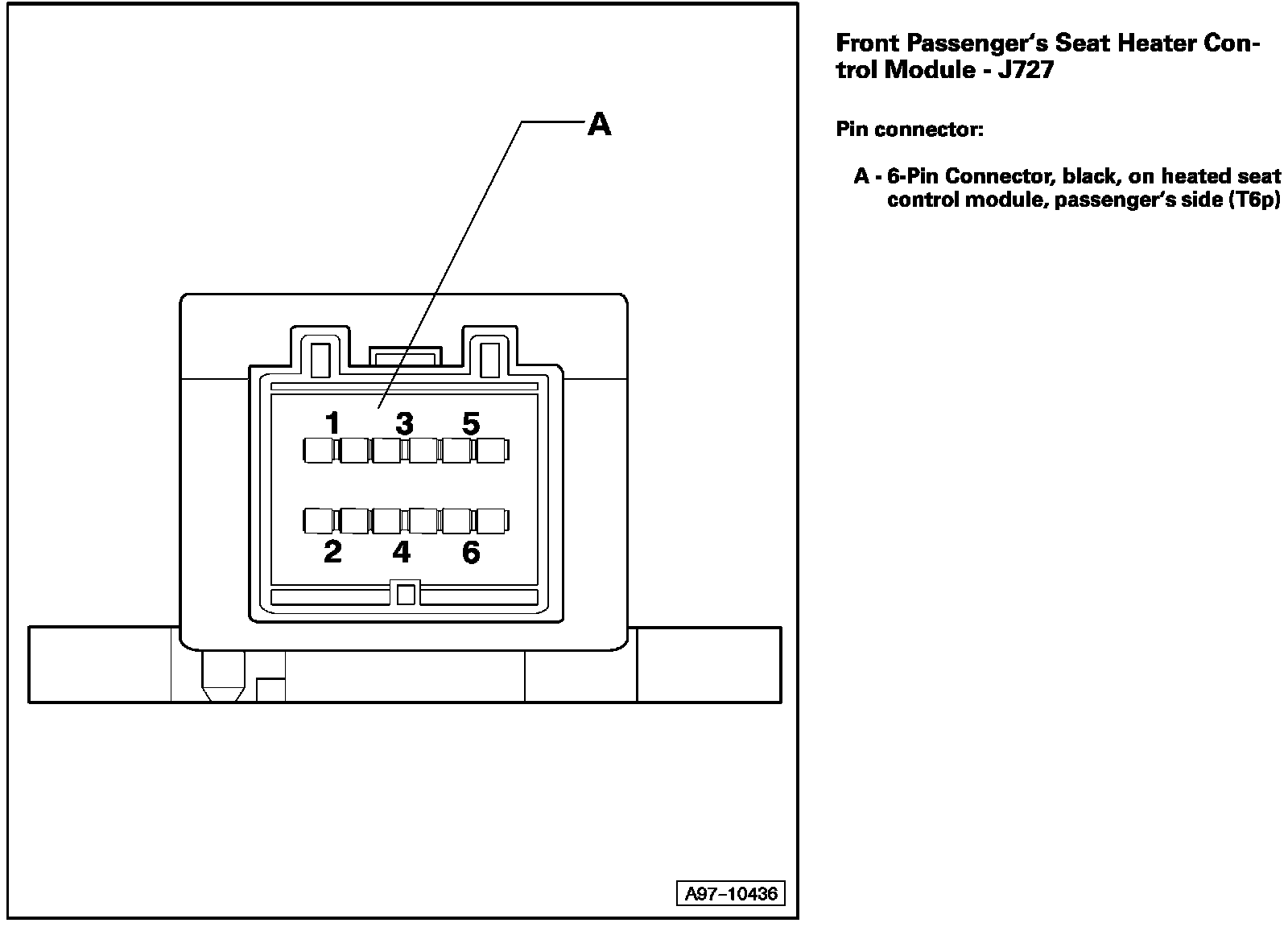 A

1 3 5

2 4 6

A97–10436

Front Passenger's Seat Heater Control Module - J727

Pin connector:

A - 6-Pin Connector, black, on heated seat control module, passenger's side (T6p)