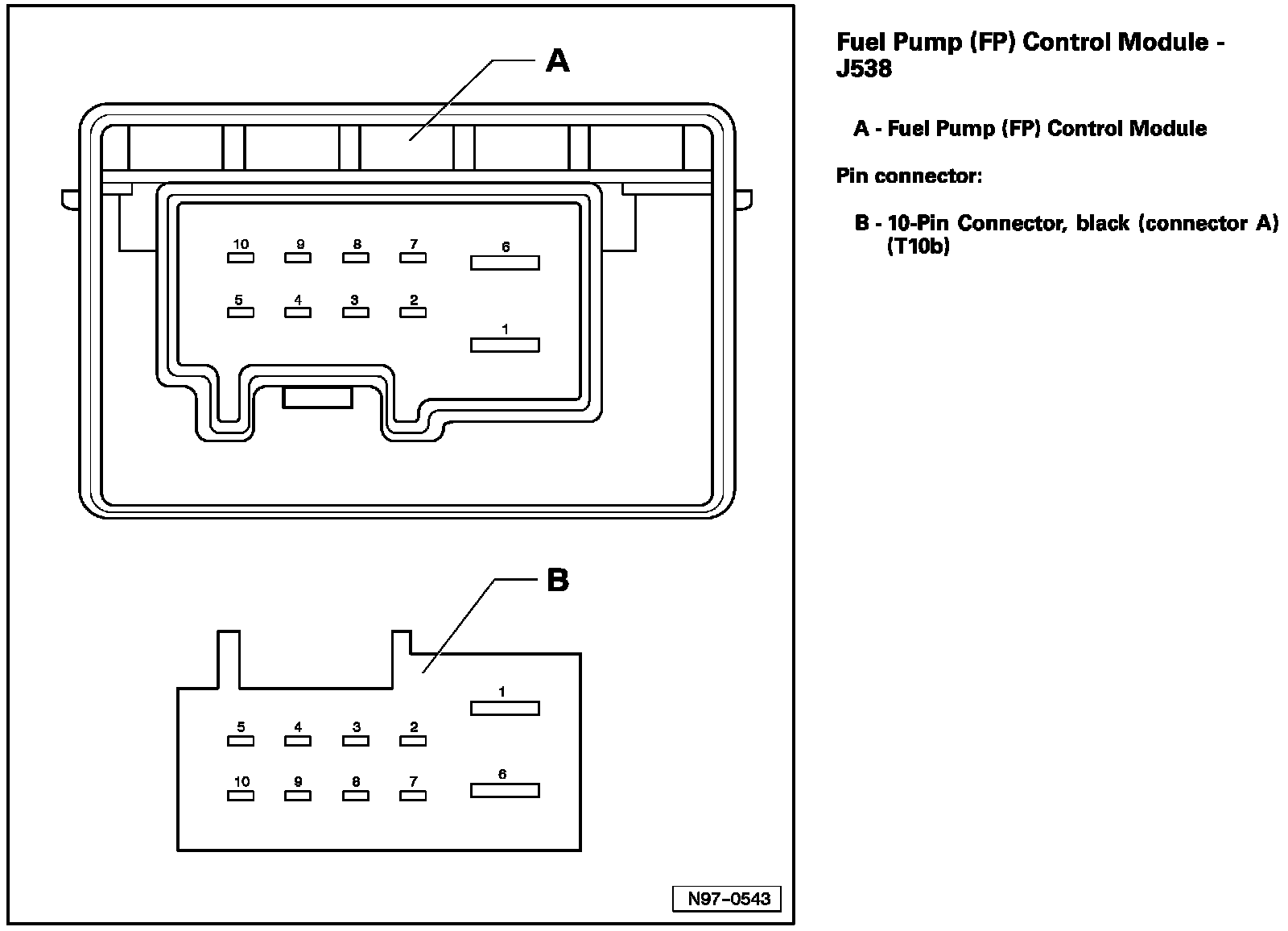 A

10 9 8 7 6

5 4 3 2

1

B

1

5 4 3 2

10 9 8 7 6

N97-0543

Fuel Pump (FP) Control Module - J538

A - Fuel Pump (FP) Control Module

Pin connector:

B - 10-Pin Connector, black (connector A) (T10b)