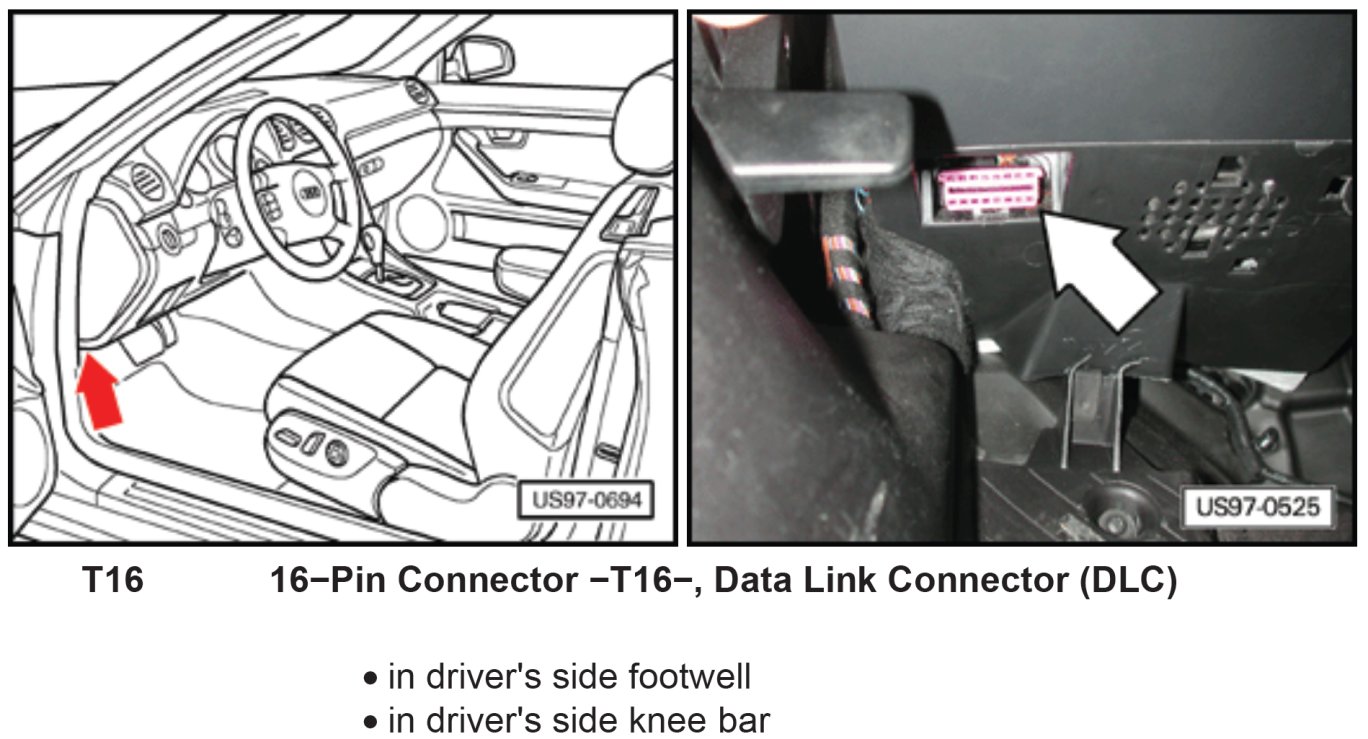 US97-0694

US97-0525

T16 16−Pin Connector −T16−, Data Link Connector (DLC)

• in driver's side footwell
• in driver's side knee bar