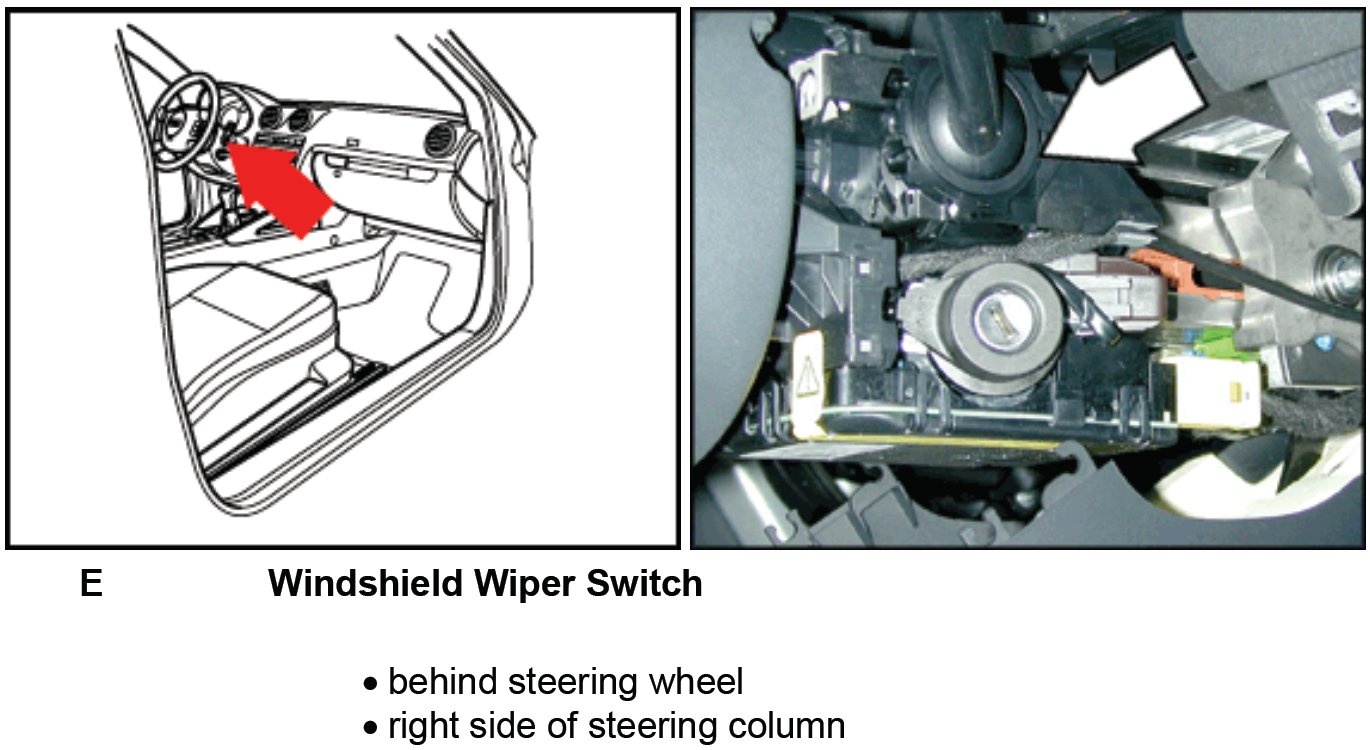 E Windshield Wiper Switch

• behind steering wheel
• right side of steering column