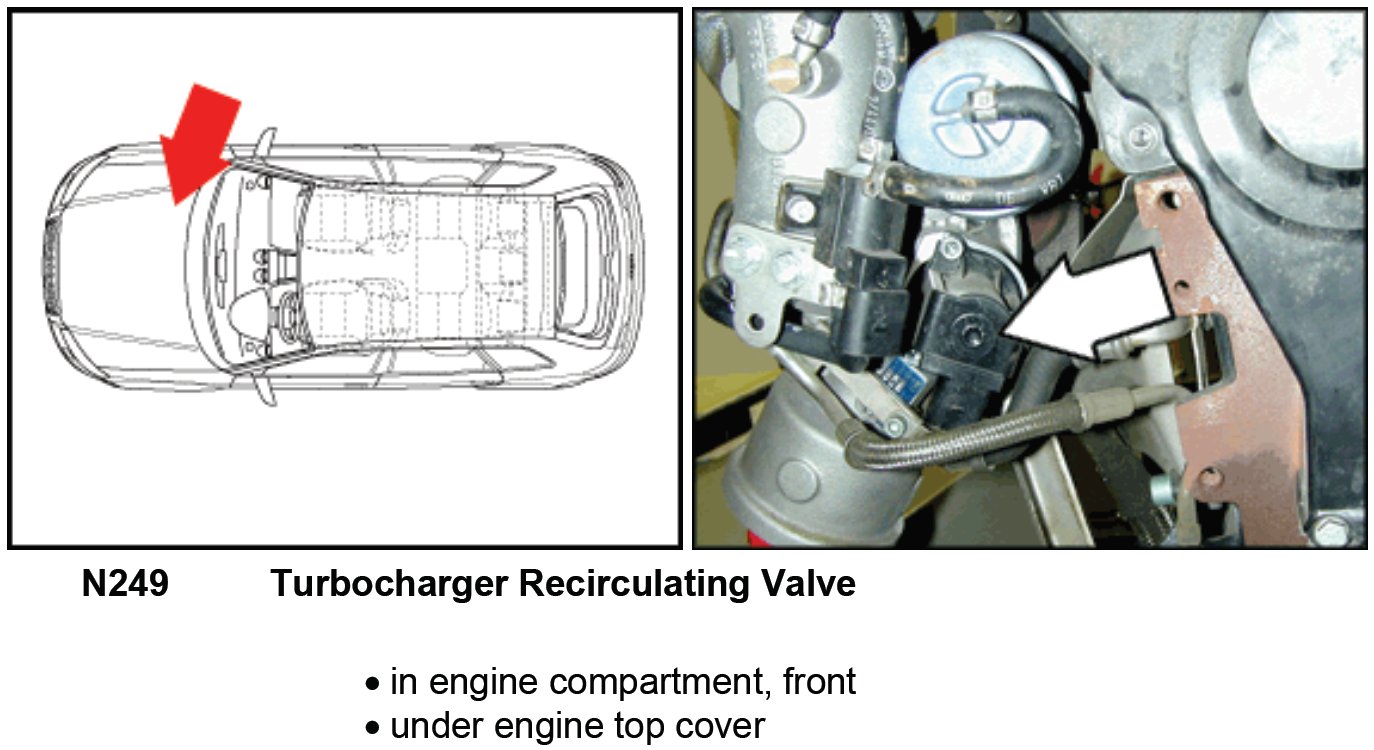 N249 Turbocharger Recirculating Valve

• in engine compartment, front
• under engine top cover