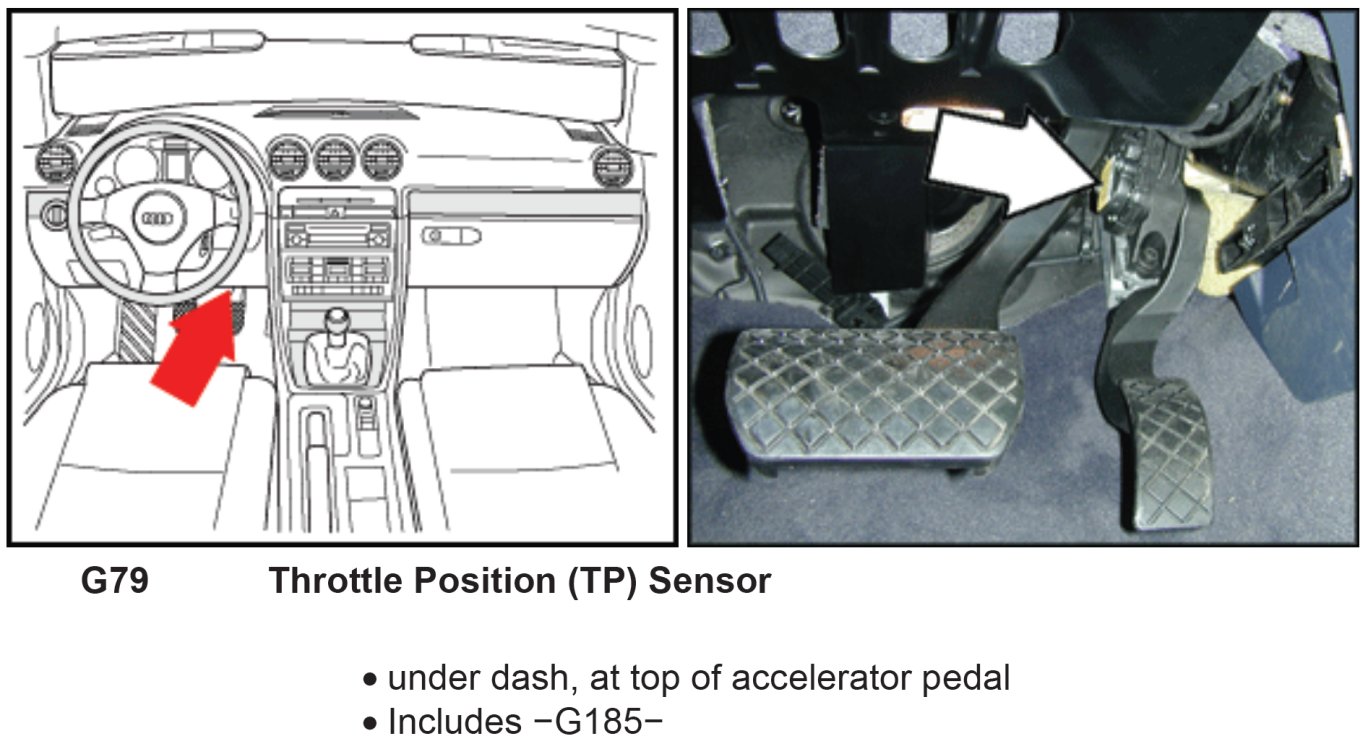 G79 Throttle Position (TP) Sensor

• under dash, at top of accelerator pedal
• Includes −G185−