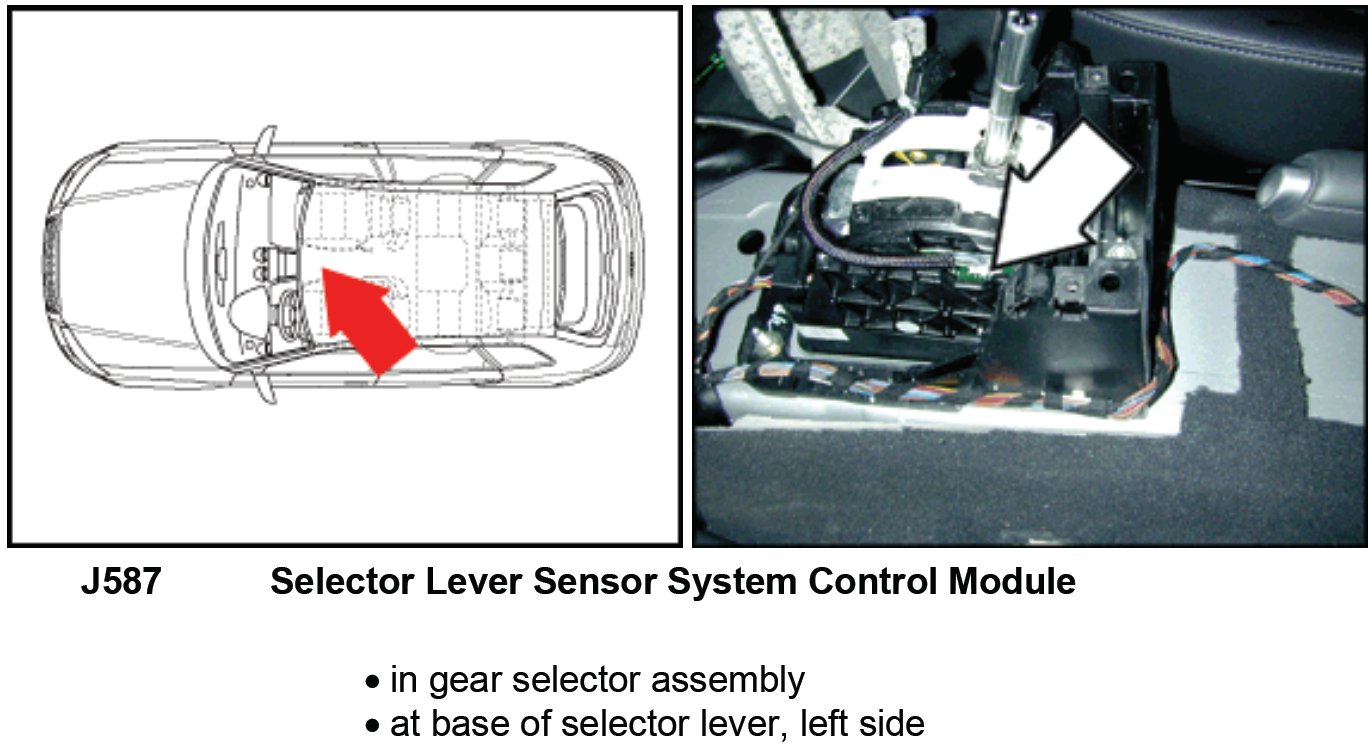 J587 Selector Lever Sensor System Control Module

• in gear selector assembly
• at base of selector lever, left side