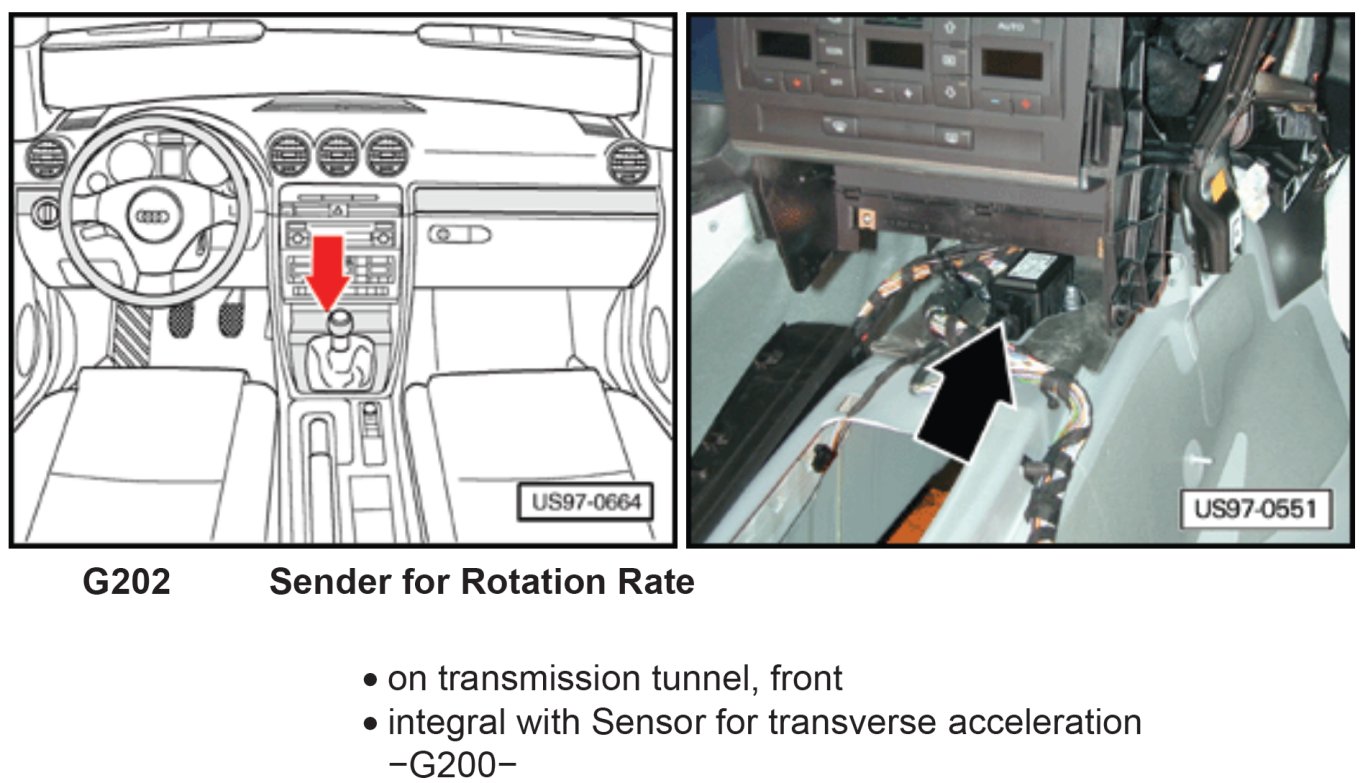 US97-0664

AUTO

US97-0551

G202 Sender for Rotation Rate

• on transmission tunnel, front
• integral with Sensor for transverse acceleration −G200−