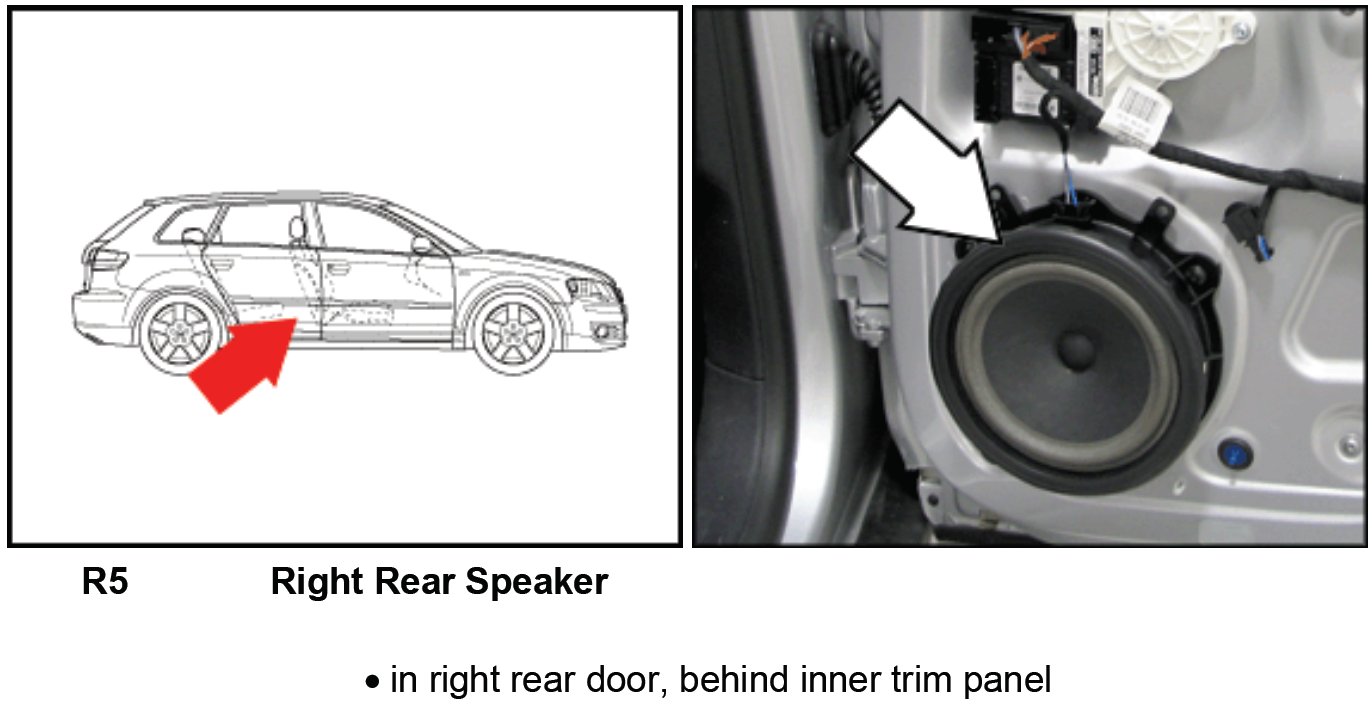 R5 Right Rear Speaker

• in right rear door, behind inner trim panel