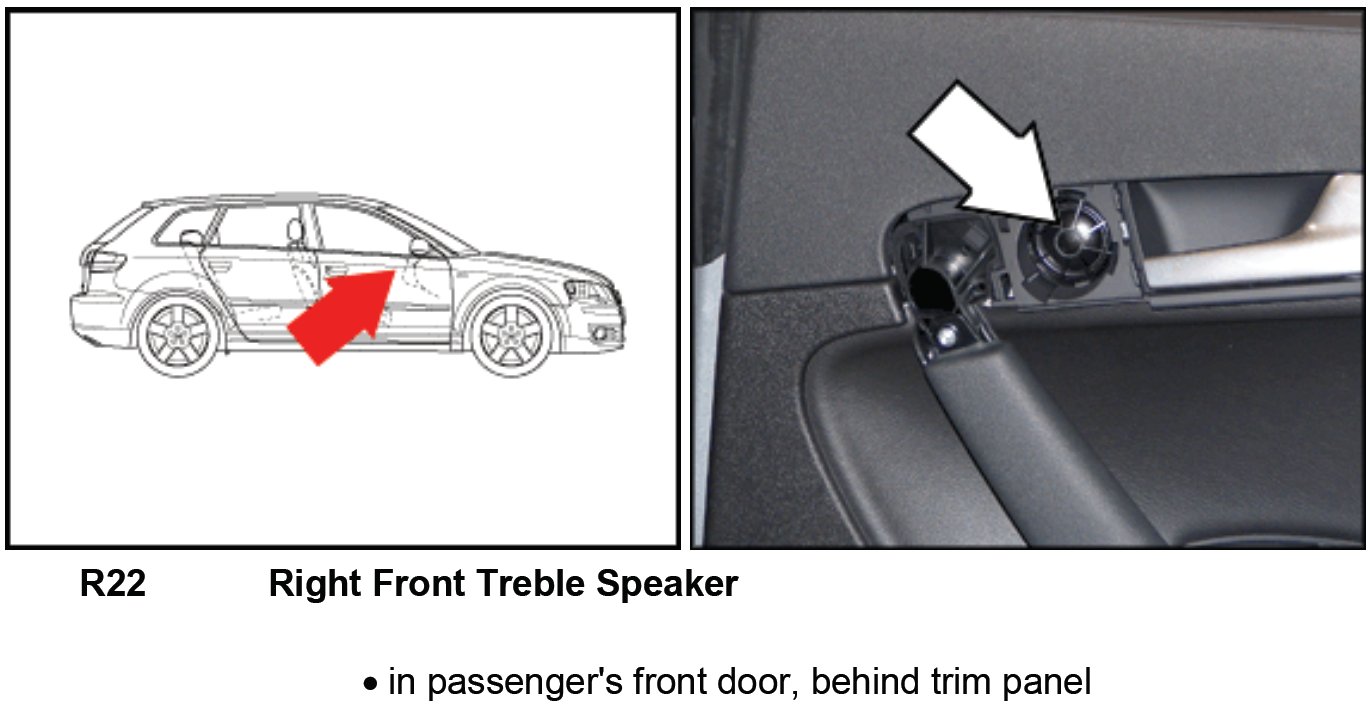 R22 Right Front Treble Speaker

• in passenger's front door, behind trim panel