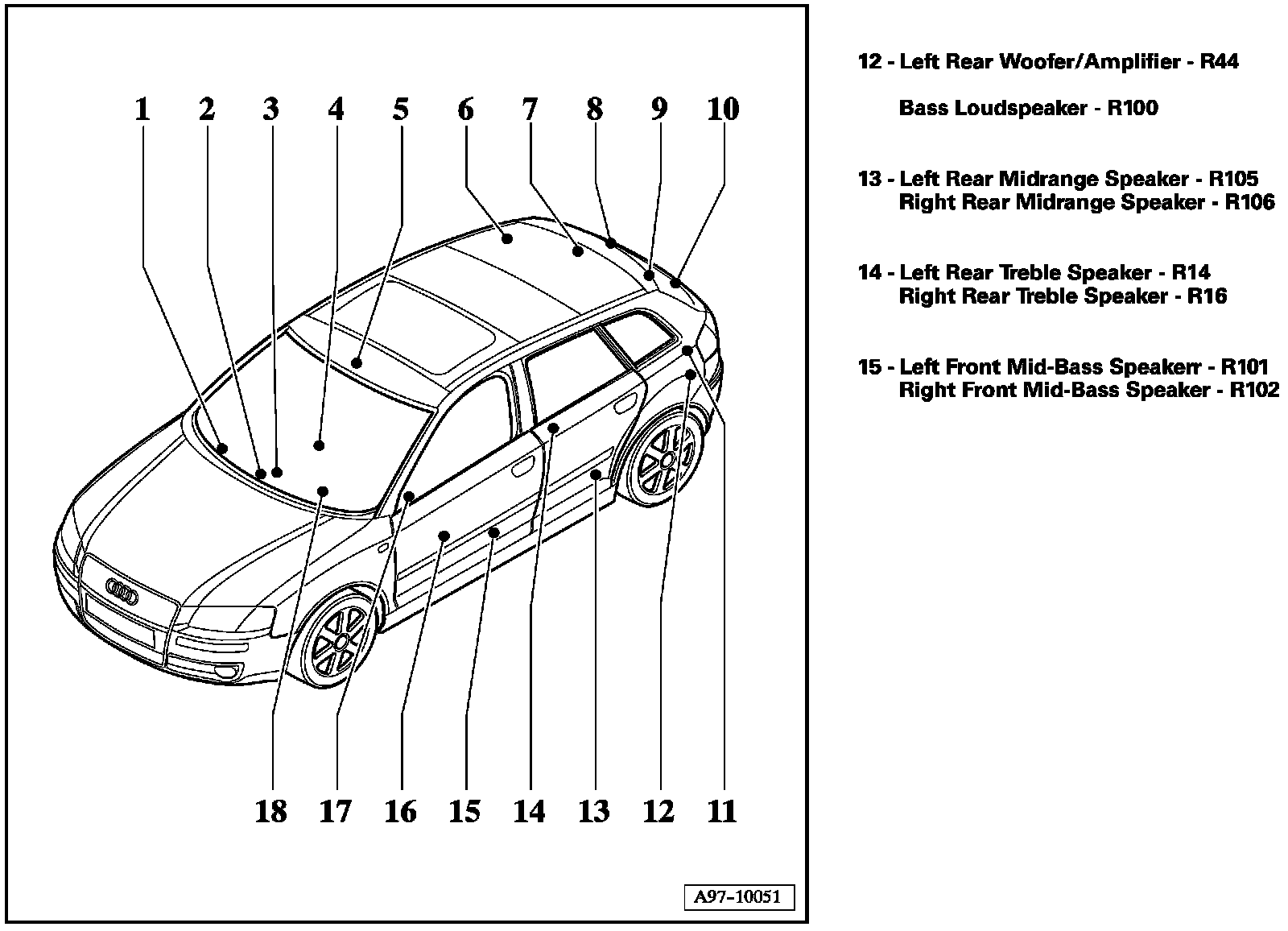 1 2 3 4 5 6 7 8 9 10

18 17 16 15 14 13 12 11

A97-10051

12 - Left Rear Woofer/Amplifier - R44

Bass Loudspeaker - R100

13 - Left Rear Midrange Speaker - R105
Right Rear Midrange Speaker - R106

14 - Left Rear Treble Speaker - R14
Right Rear Treble Speaker - R16

15 - Left Front Mid-Bass Speakerr - R101
Right Front Mid-Bass Speaker - R102