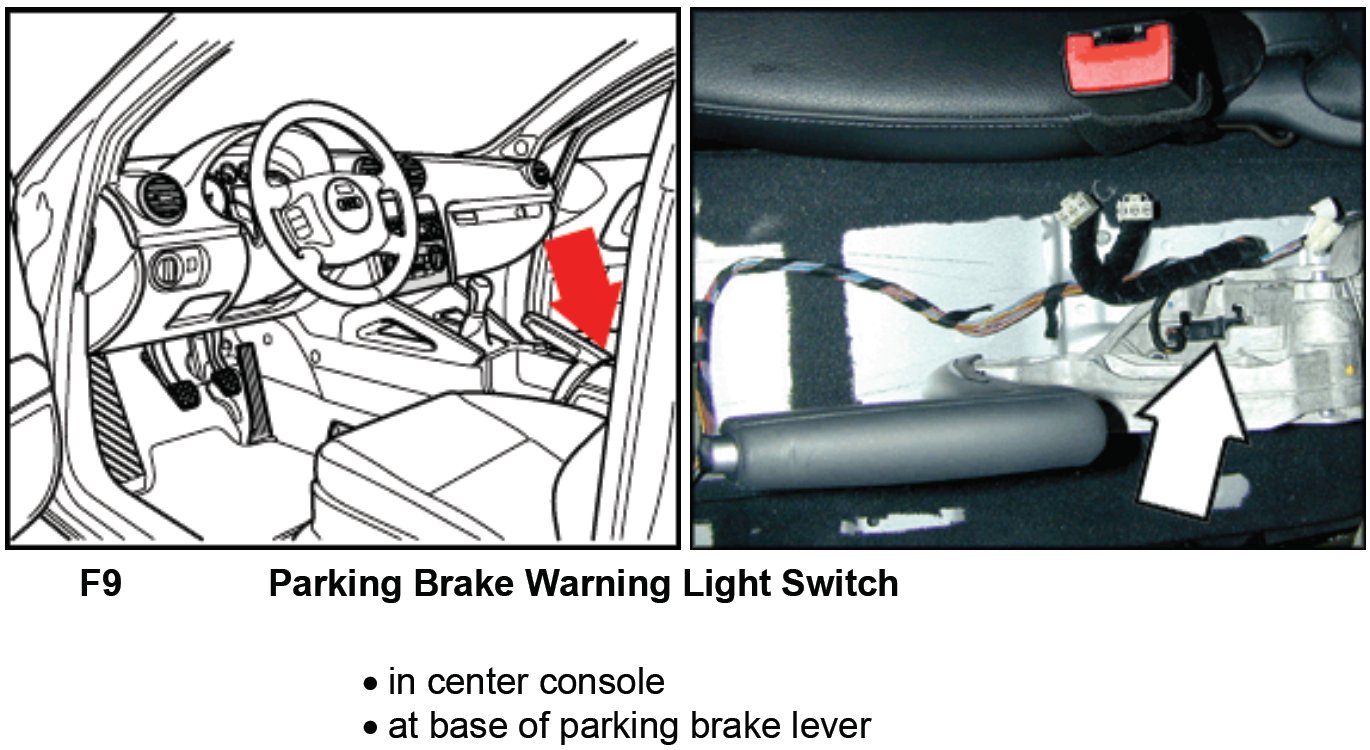 F9 Parking Brake Warning Light Switch

• in center console
• at base of parking brake lever