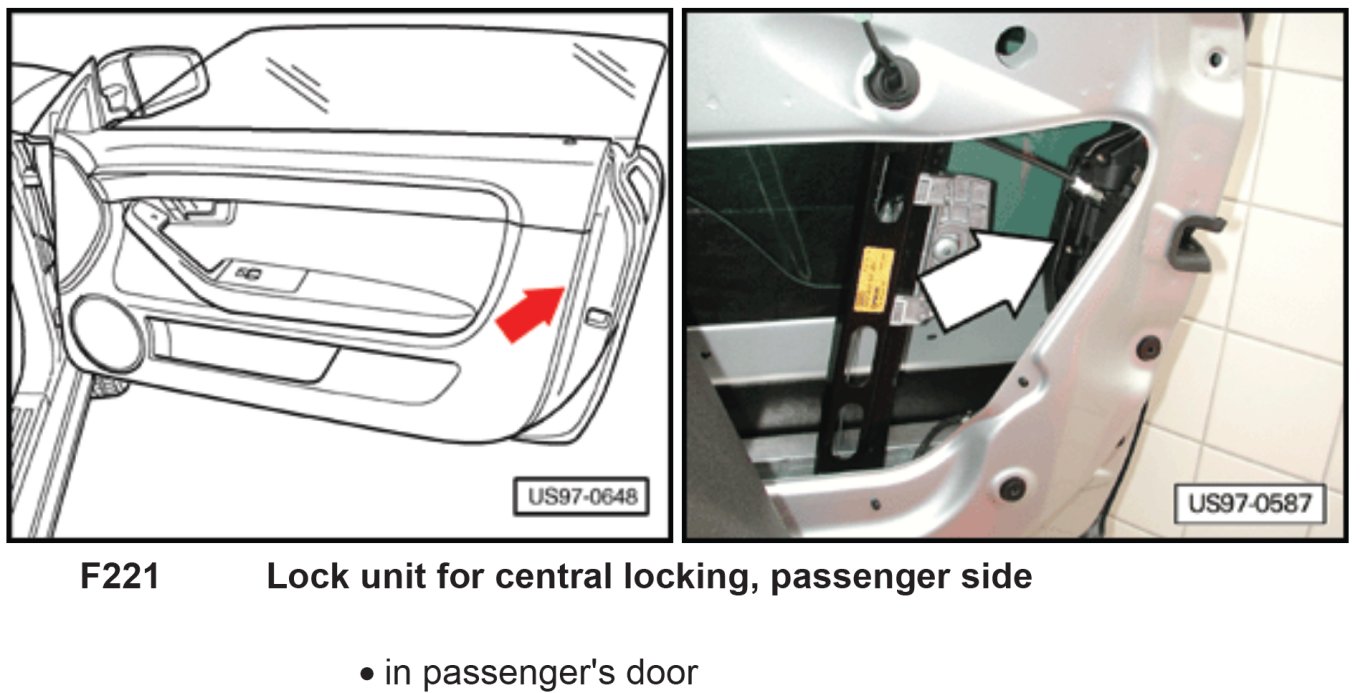 US97-0648

US97-0587

F221 Lock unit for central locking, passenger side

• in passenger's door