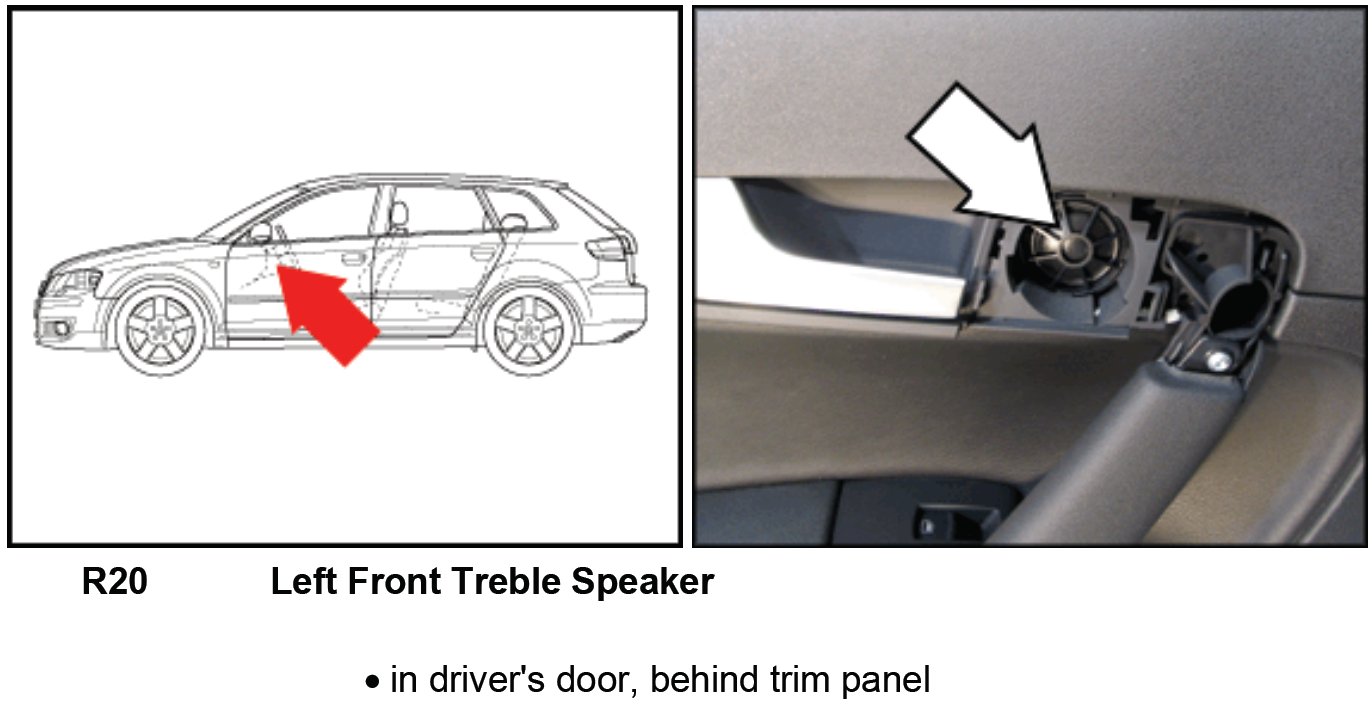 R20 Left Front Treble Speaker

• in driver's door, behind trim panel