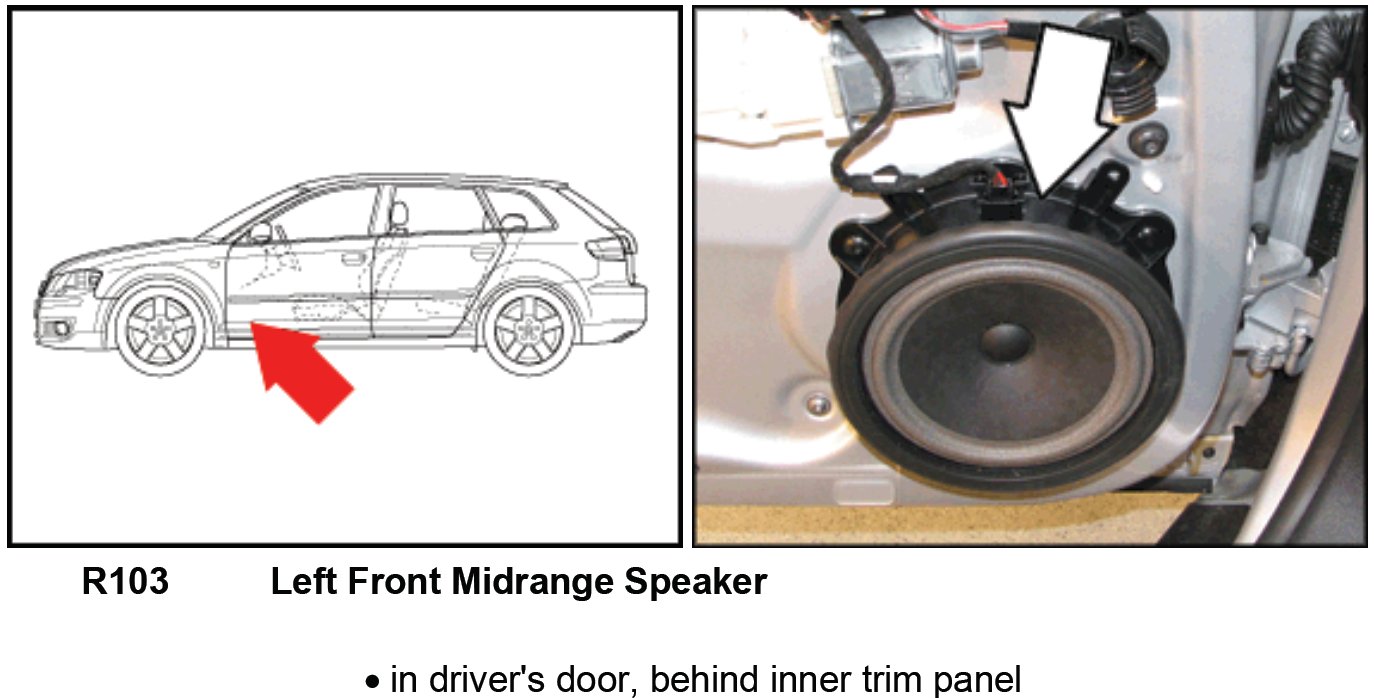 R103 Left Front Midrange Speaker

• in driver's door, behind inner trim panel