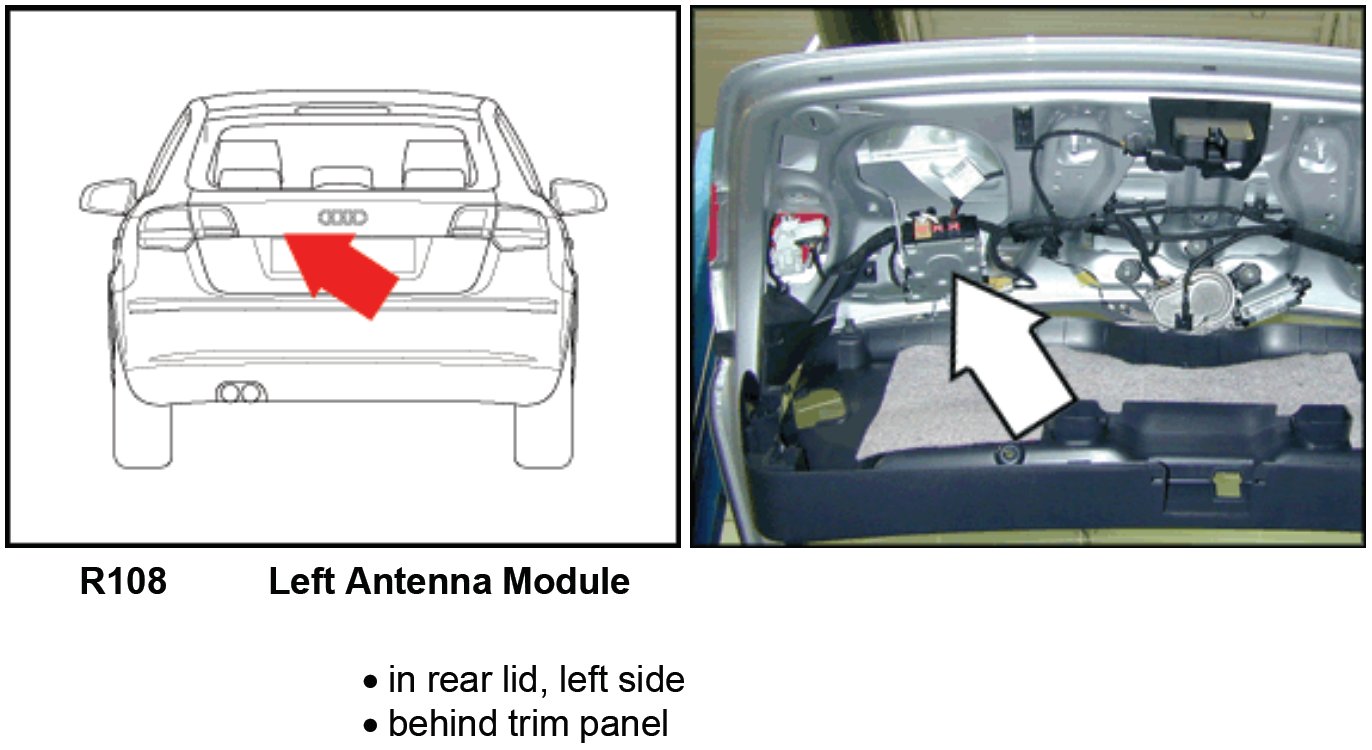 R108 Left Antenna Module

• in rear lid, left side
• behind trim panel