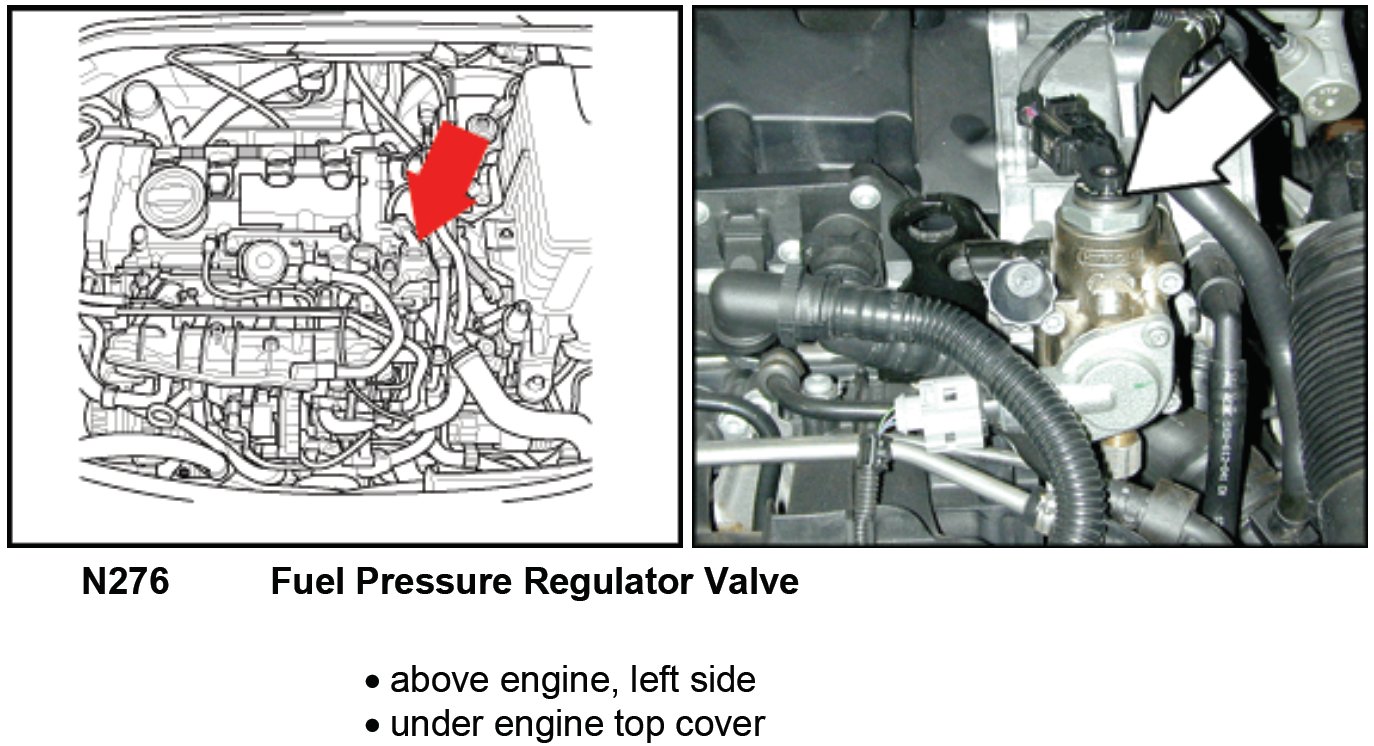 N276 Fuel Pressure Regulator Valve

• above engine, left side
• under engine top cover