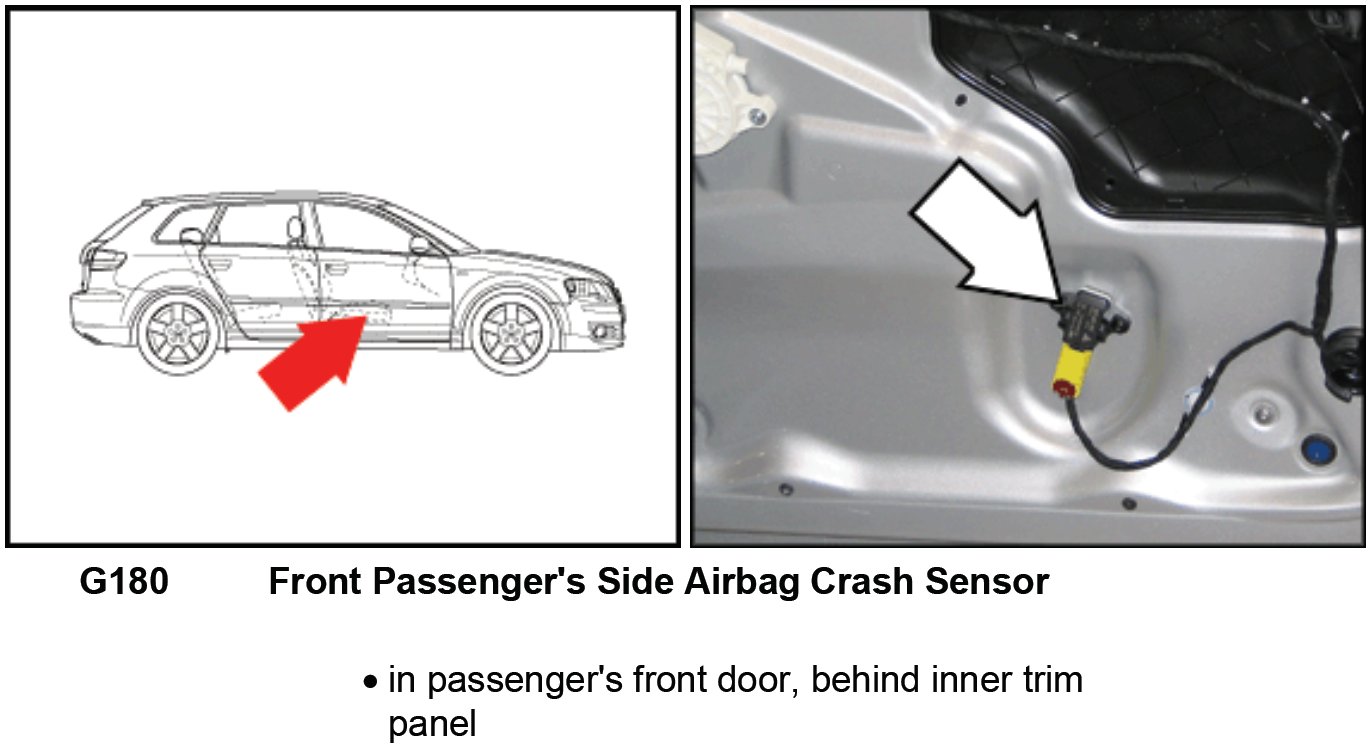 G180 Front Passenger's Side Airbag Crash Sensor

• in passenger's front door, behind inner trim panel