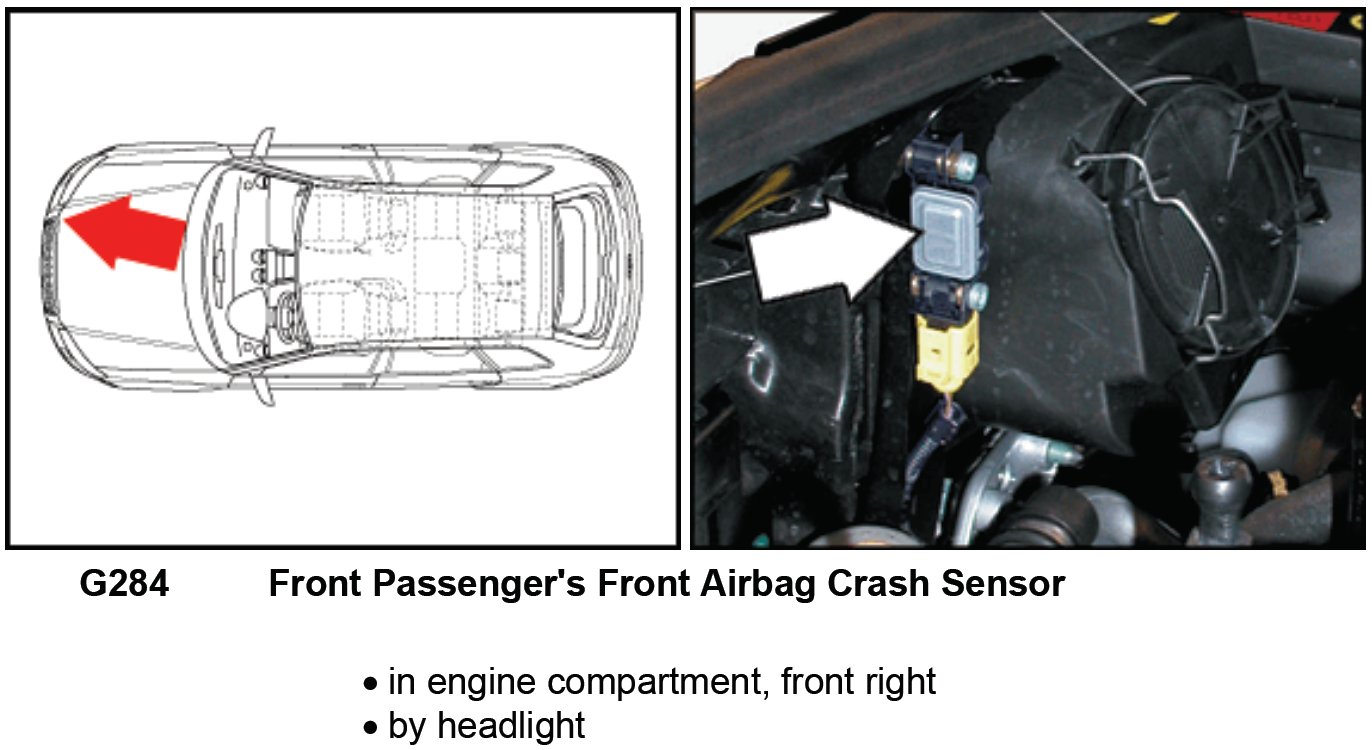 G284 Front Passenger's Front Airbag Crash Sensor

• in engine compartment, front right
• by headlight