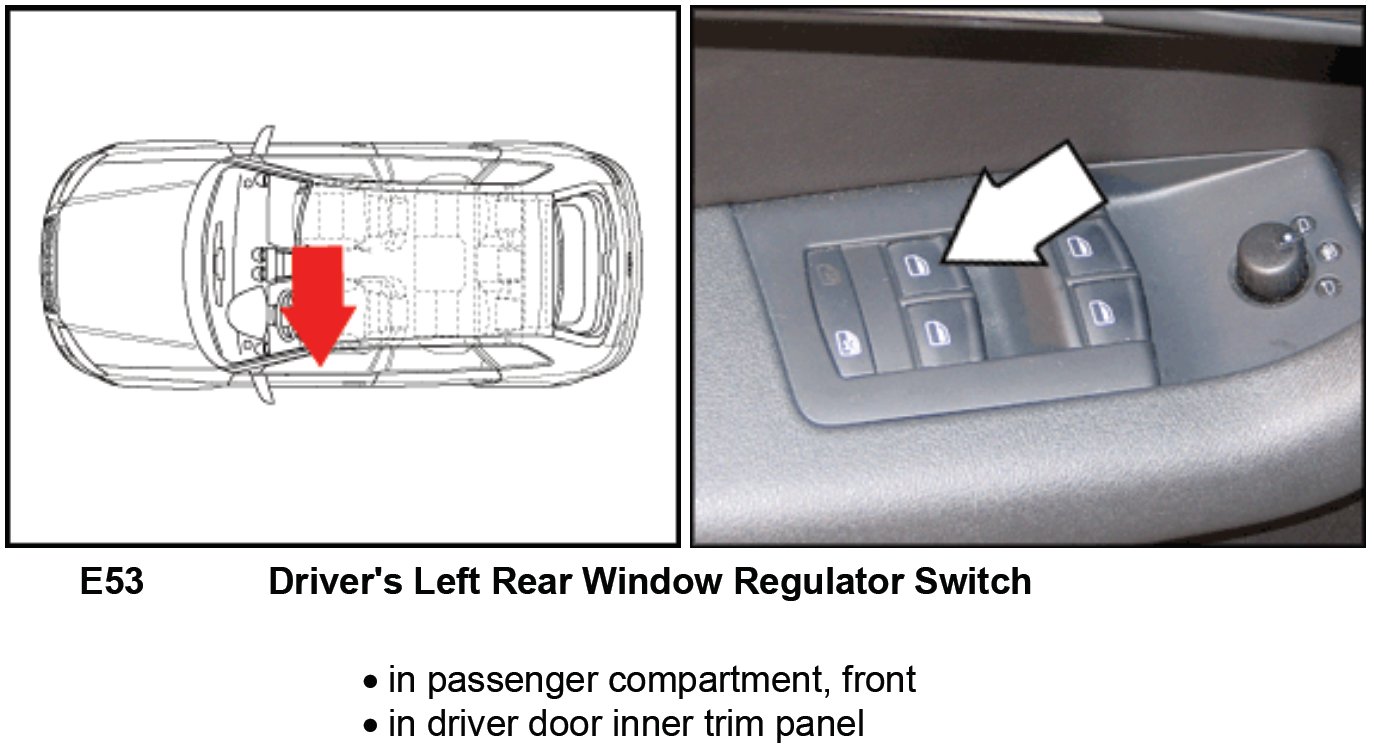 E53 Driver's Left Rear Window Regulator Switch

• in passenger compartment, front
• in driver door inner trim panel