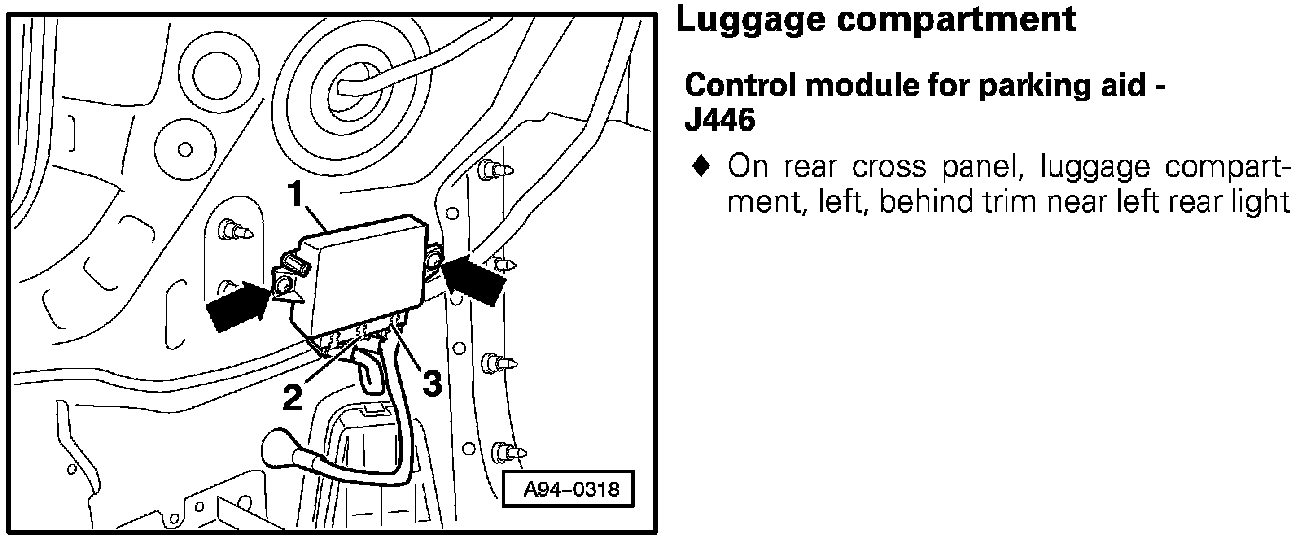 1

2

3

A94–0318

Luggage compartment

Control module for parking aid - J446

♦ On rear cross panel, luggage compartment, left, behind trim near left rear light