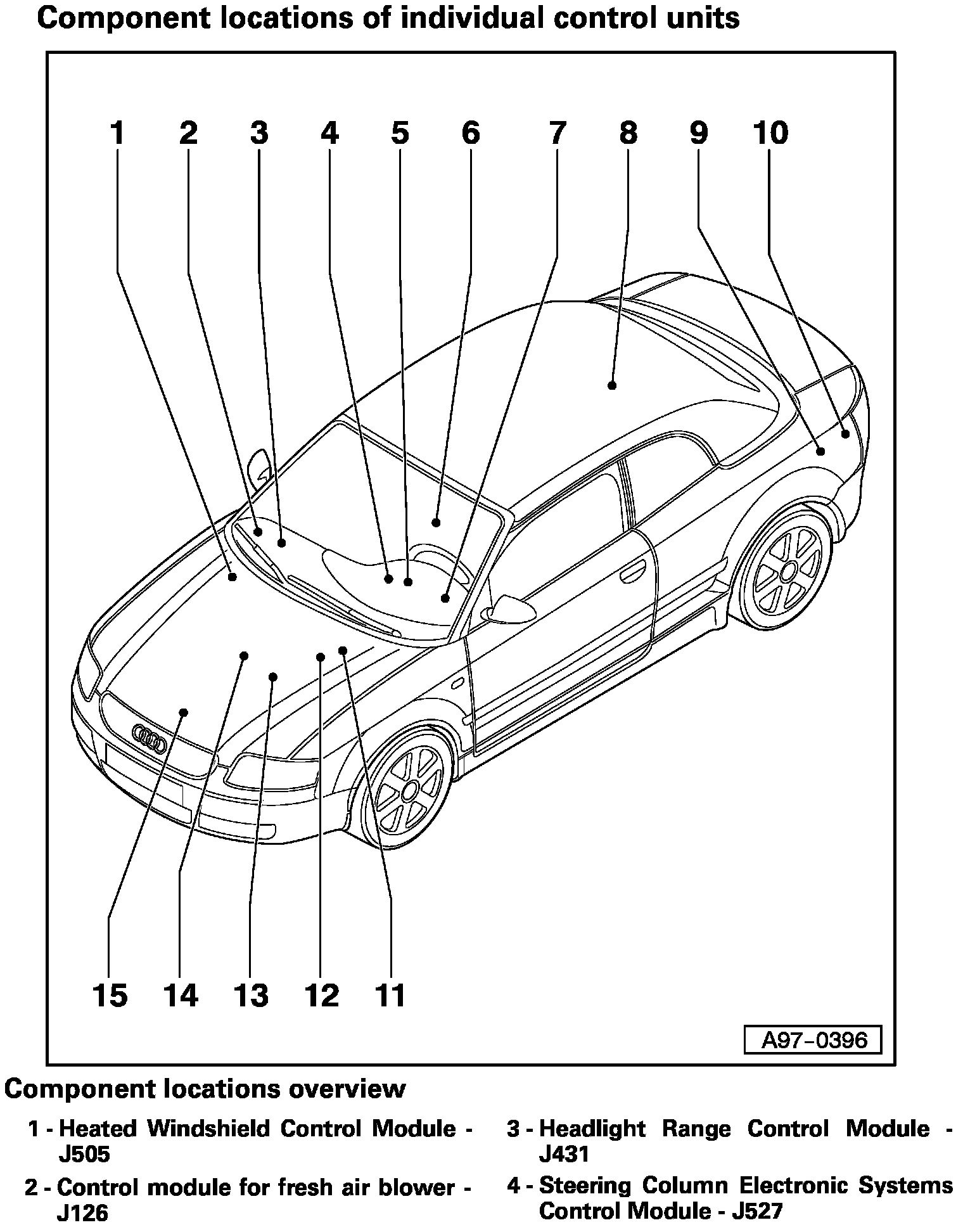 Component locations of individual control units

1 2 3 4 5 6 7 8 9 10

15 14 13 12 11

A97-0396

Component locations overview

1 - Heated Windshield Control Module - J505

2 - Control module for fresh air blower - J126

3 - Headlight Range Control Module - J431

4 - Steering Column Electronic Systems Control Module - J527