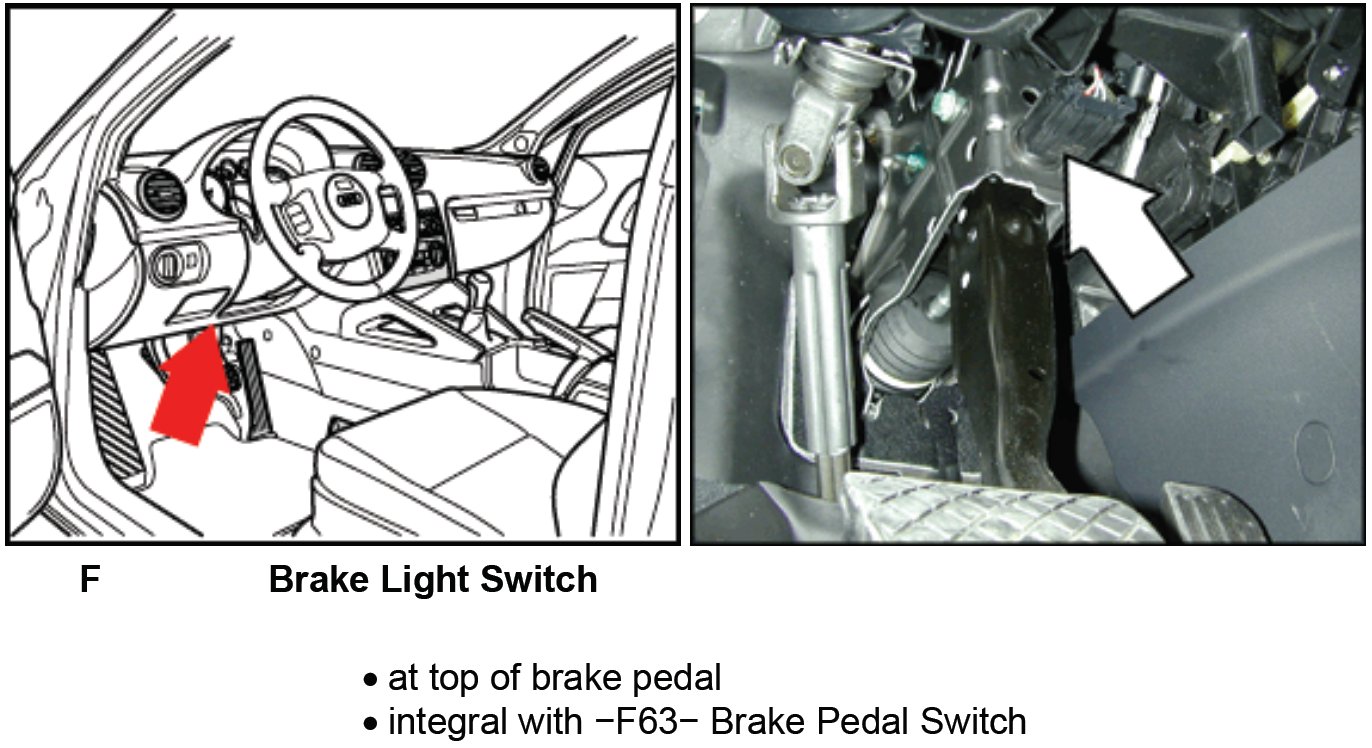 F Brake Light Switch

• at top of brake pedal
• integral with −F63− Brake Pedal Switch