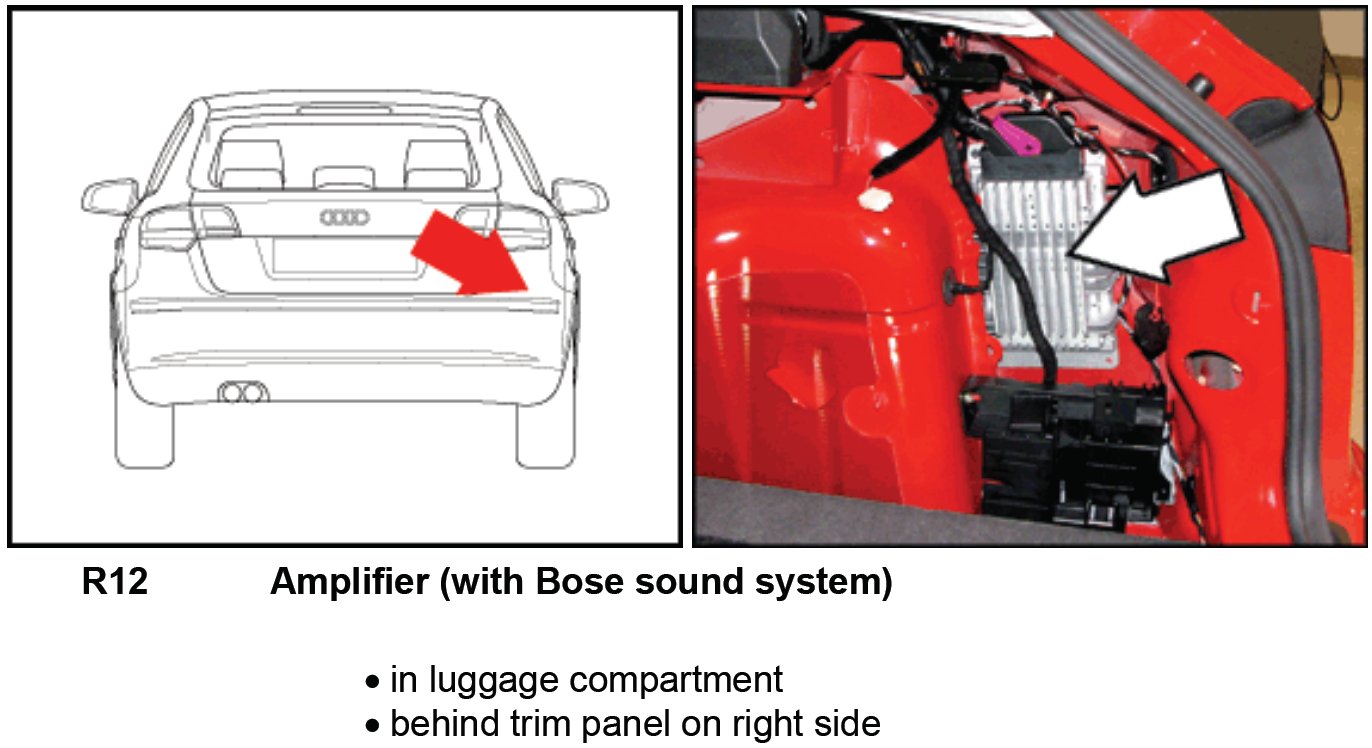 R12 Amplifier (with Bose sound system)

• in luggage compartment
• behind trim panel on right side