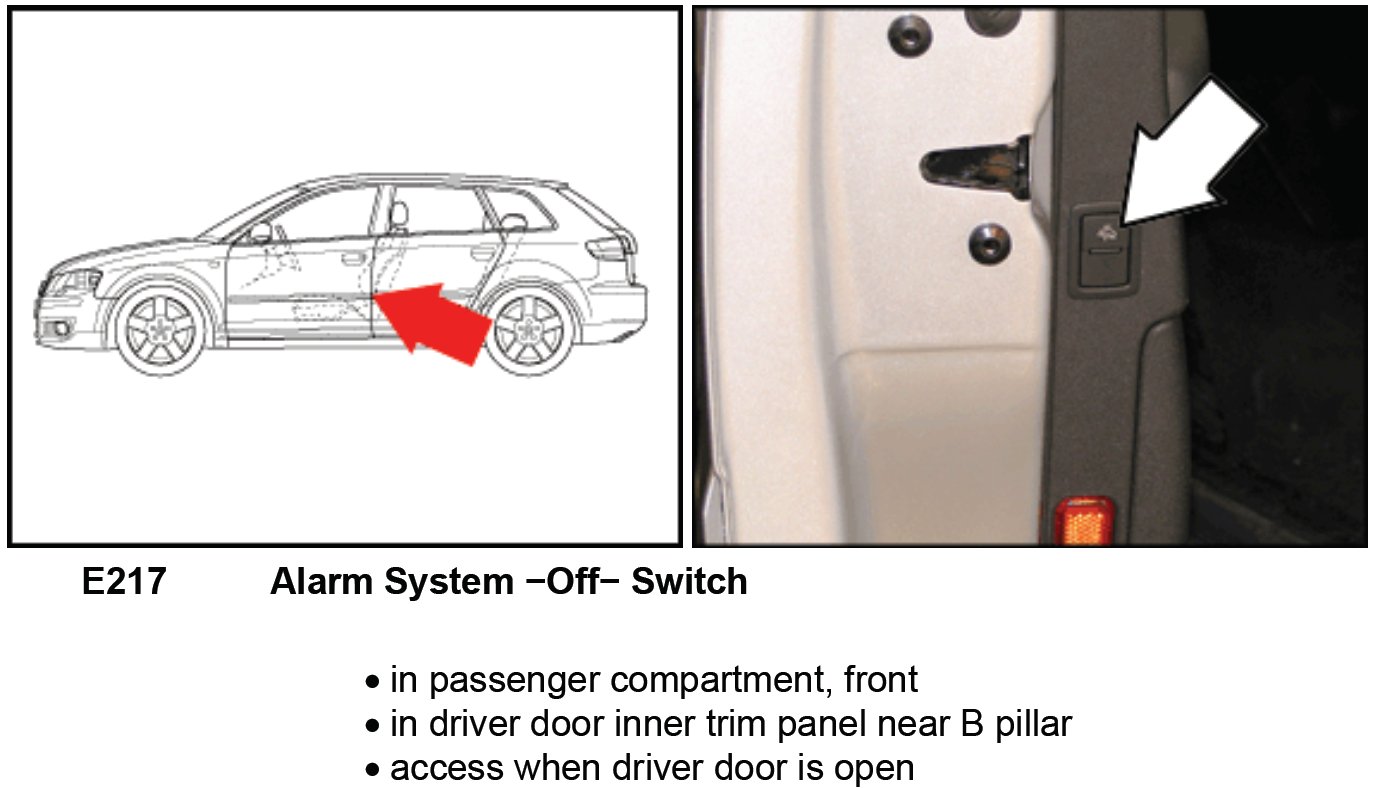 E217 Alarm System −Off− Switch

• in passenger compartment, front
• in driver door inner trim panel near B pillar
• access when driver door is open