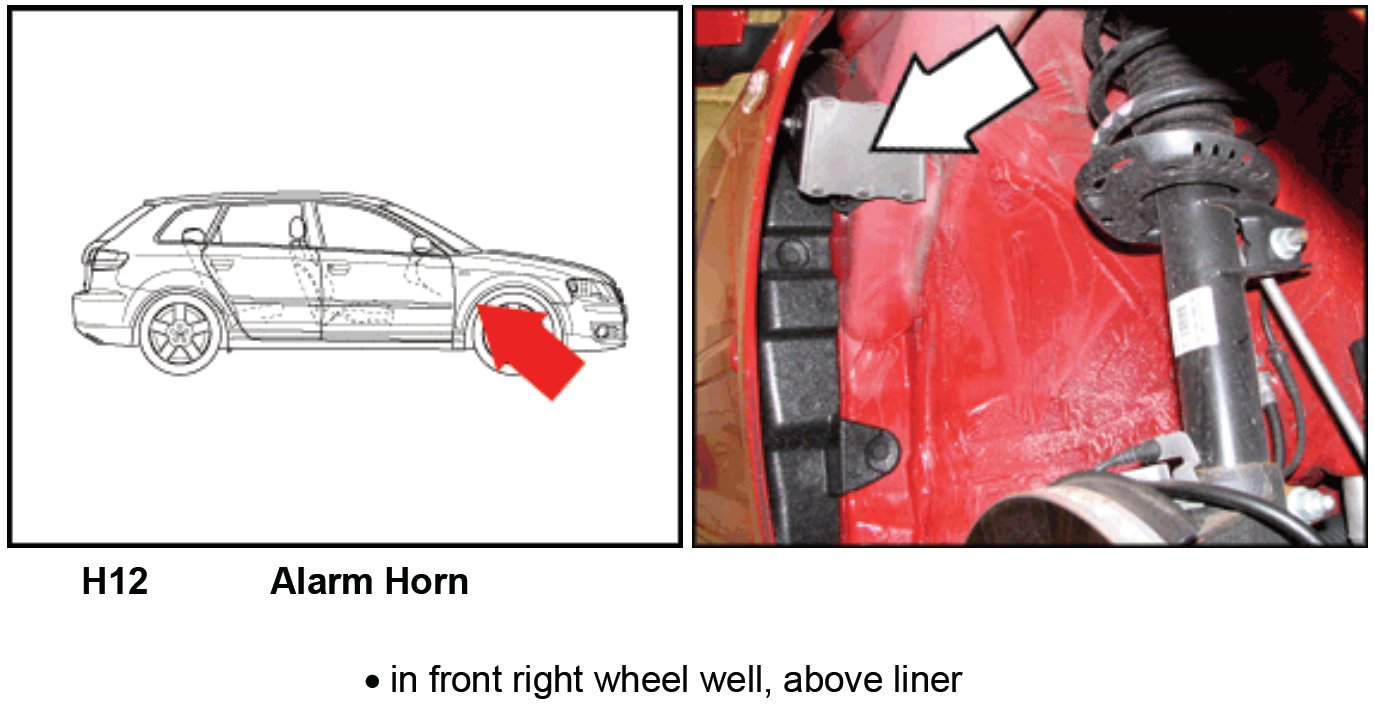 H12 Alarm Horn

• in front right wheel well, above liner