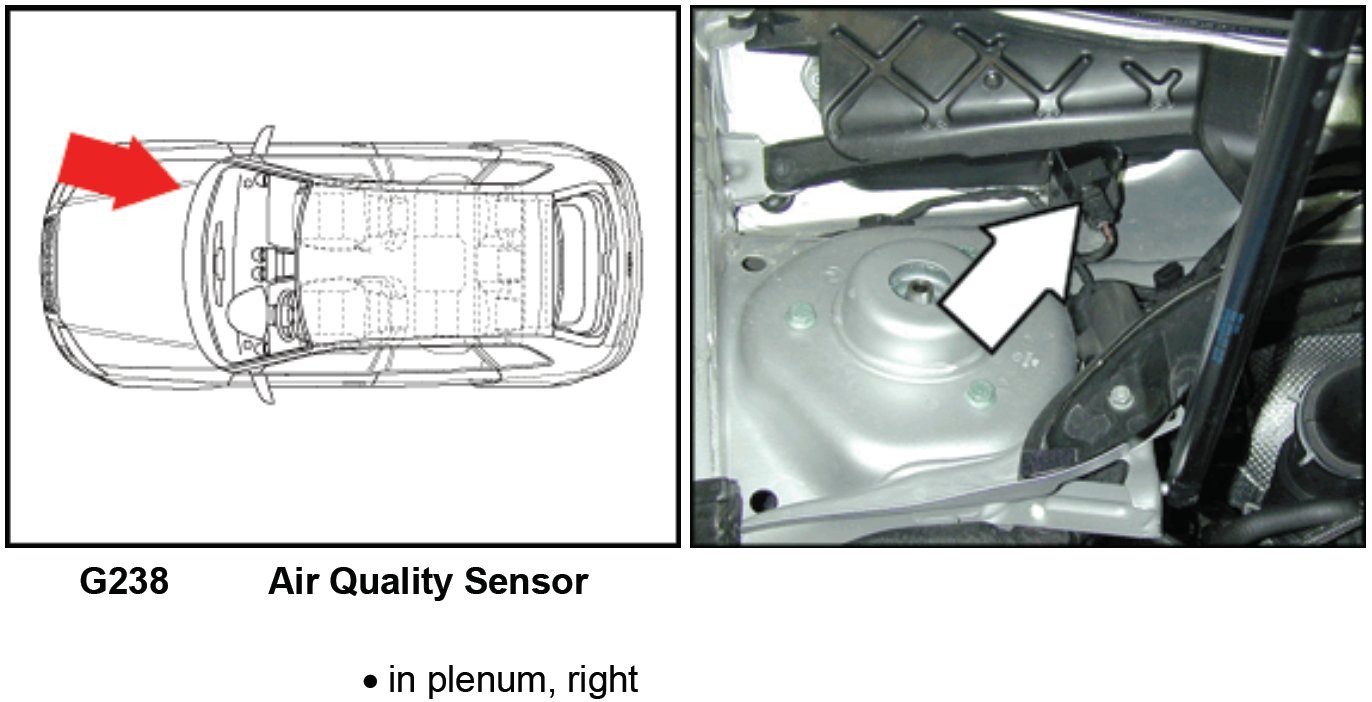 G238 Air Quality Sensor

• in plenum, right