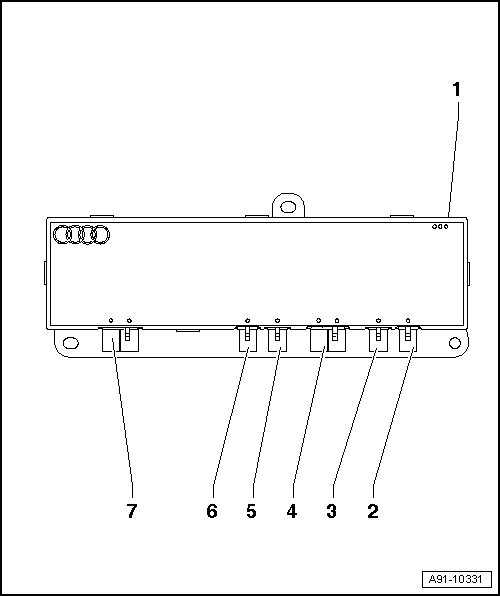 1

7 6 5 4 3 2

A91-10331