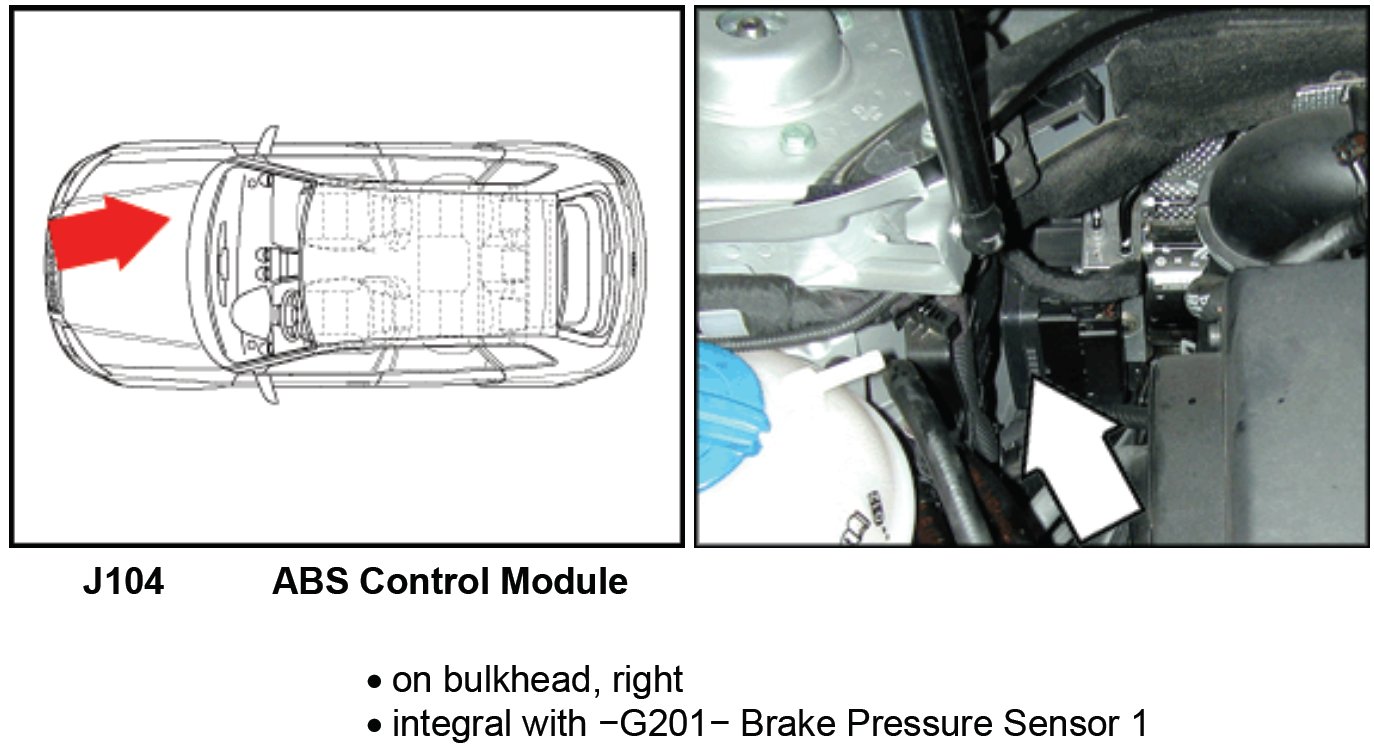 J104 ABS Control Module

• on bulkhead, right
• integral with −G201− Brake Pressure Sensor 1