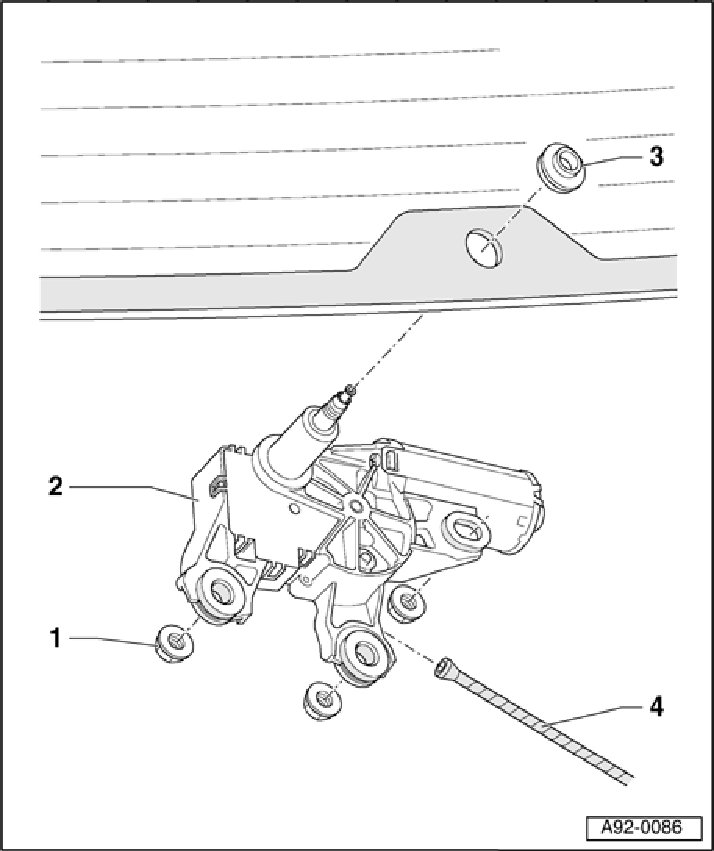 3
2
1
4
A92-0086