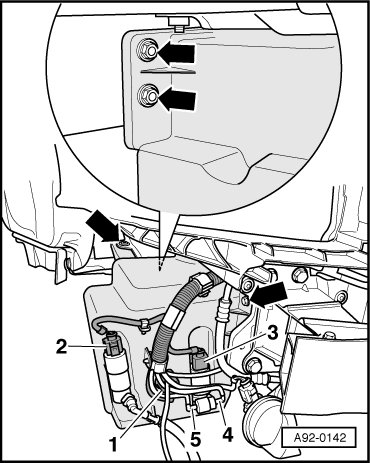 2
3
1
5
4
A92-0142