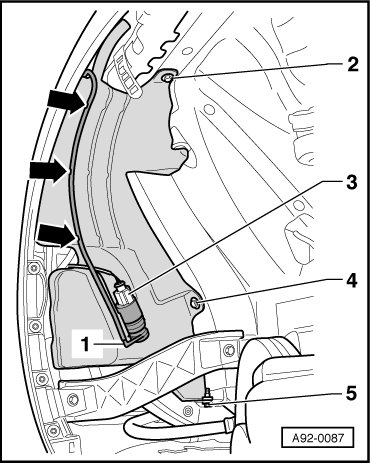 2
3
4
1
5
A92-0087