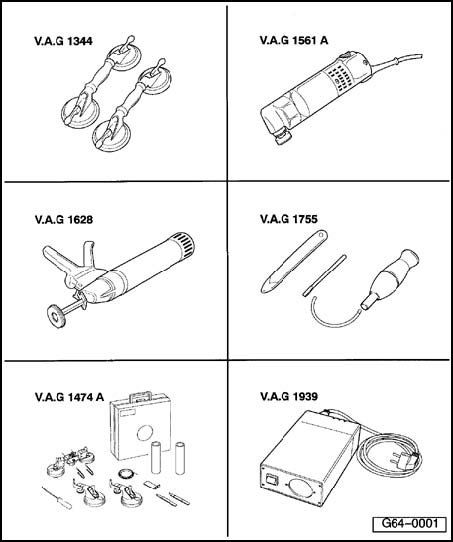 V.A.G 1344

V.A.G 1561 A

V.A.G 1628

V.A.G 1755

V.A.G 1474 A

V.A.G 1939

G64–0001