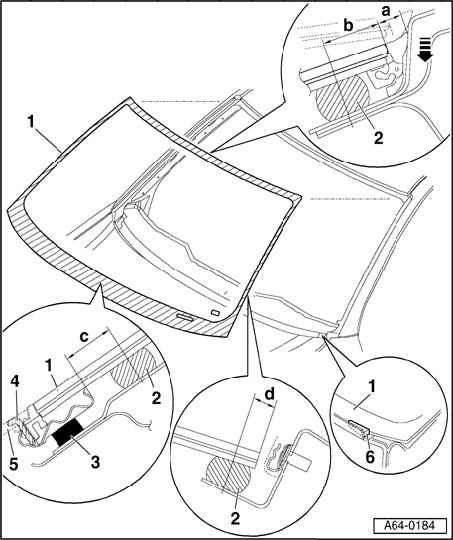 a
b
2
1
c
1
4
2
5
3
d
2
1
6
A64-0184