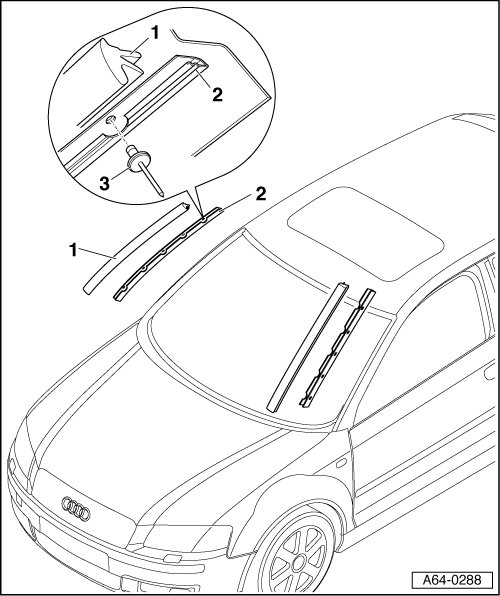 1
2
3
2
1
A64-0288