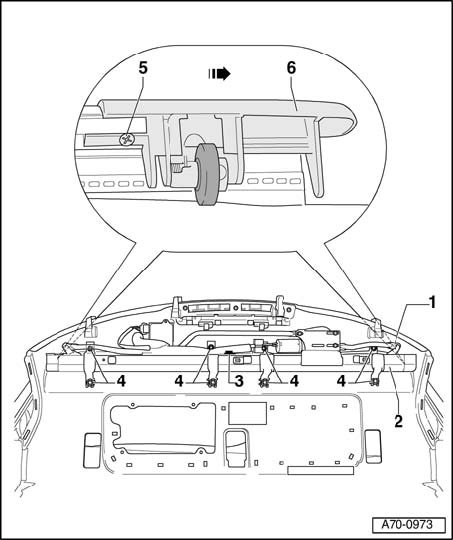 5
6
1
4
4
3
4
4
2
A70-0973