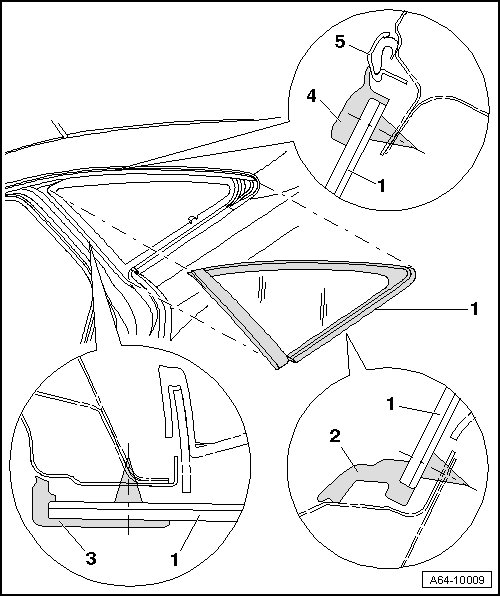 5
4
1
1
1
2
3
1
A64-10009