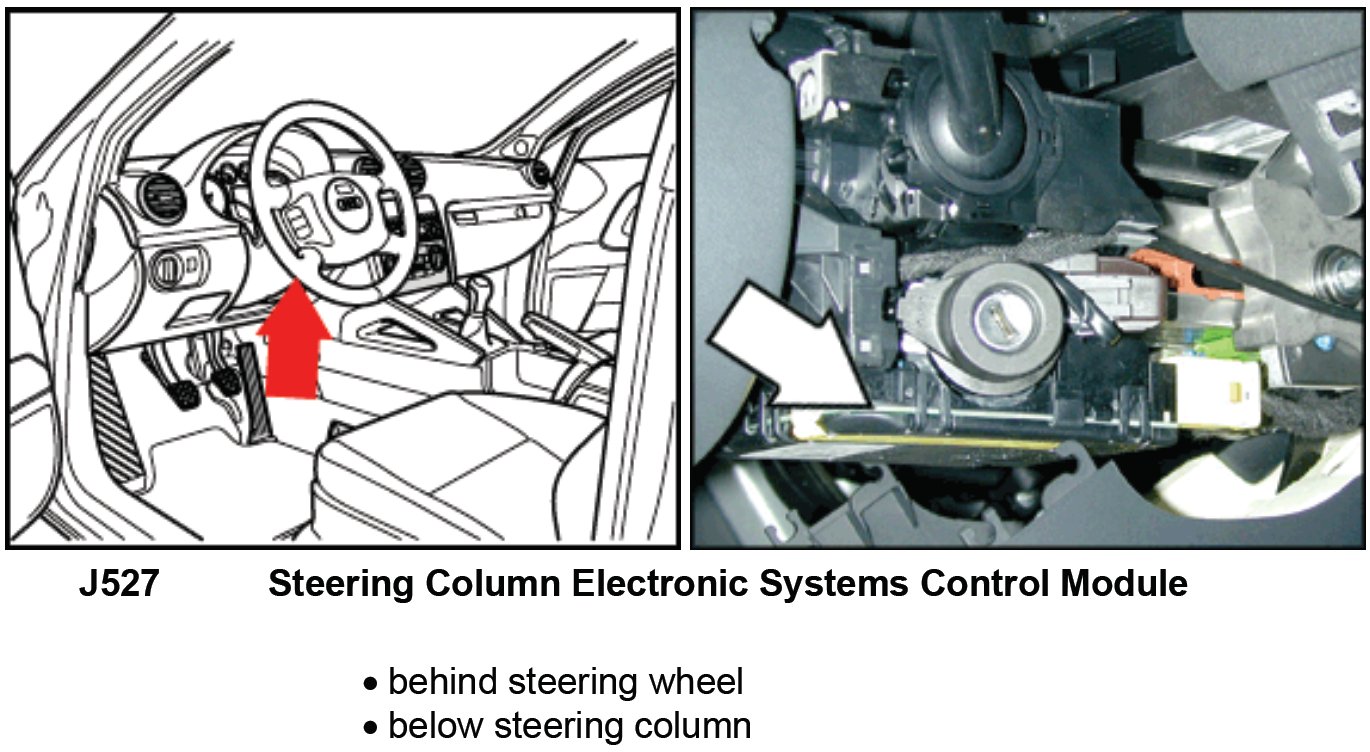 J527 Steering Column Electronic Systems Control Module

• behind steering wheel
• below steering column