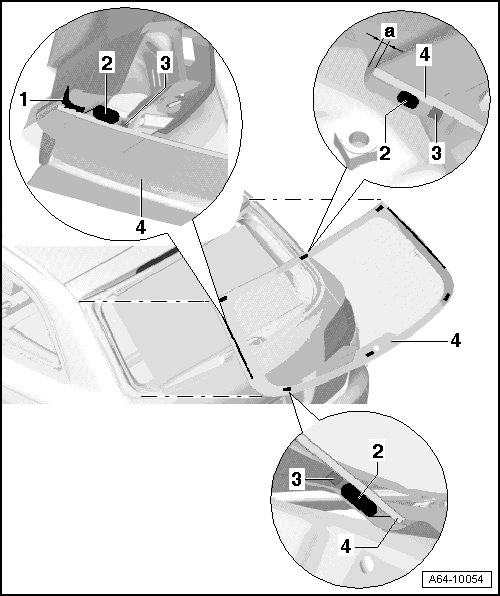 2
3
1
4
a
4
2
3
4
2
3
4
A64-10054