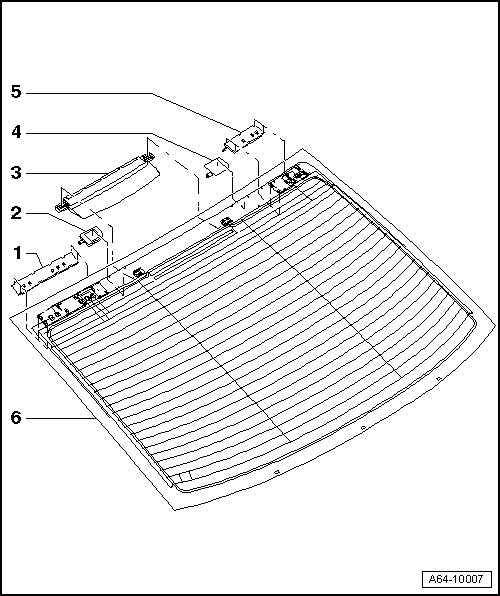 5
4
3
2
1
6
A64-10007